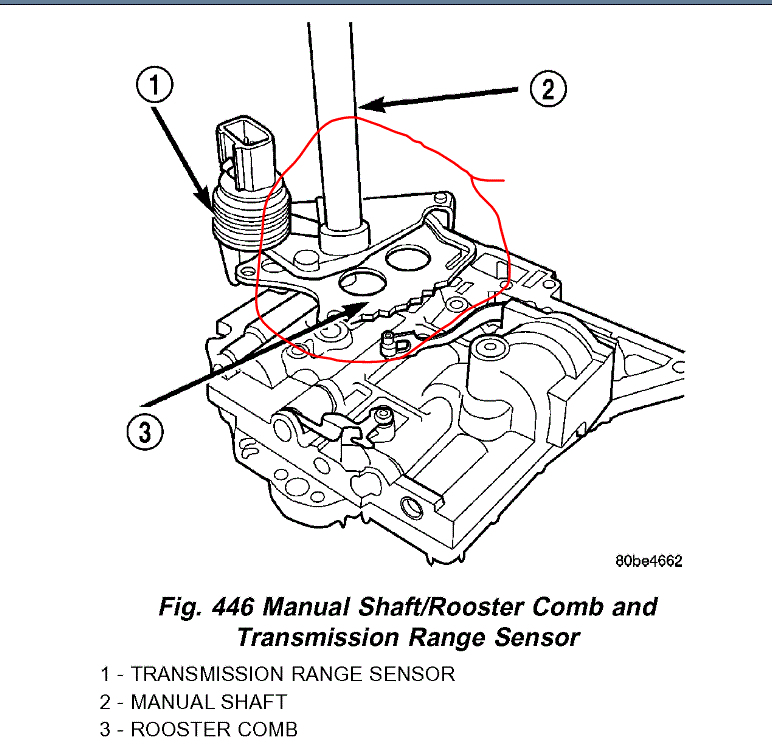 1

2

3

80be4662

Fig. 446 Manual Shaft/Rooster Comb and Transmission Range Sensor

1 - TRANSMISSION RANGE SENSOR
2 - MANUAL SHAFT
3 - ROOSTER COMB