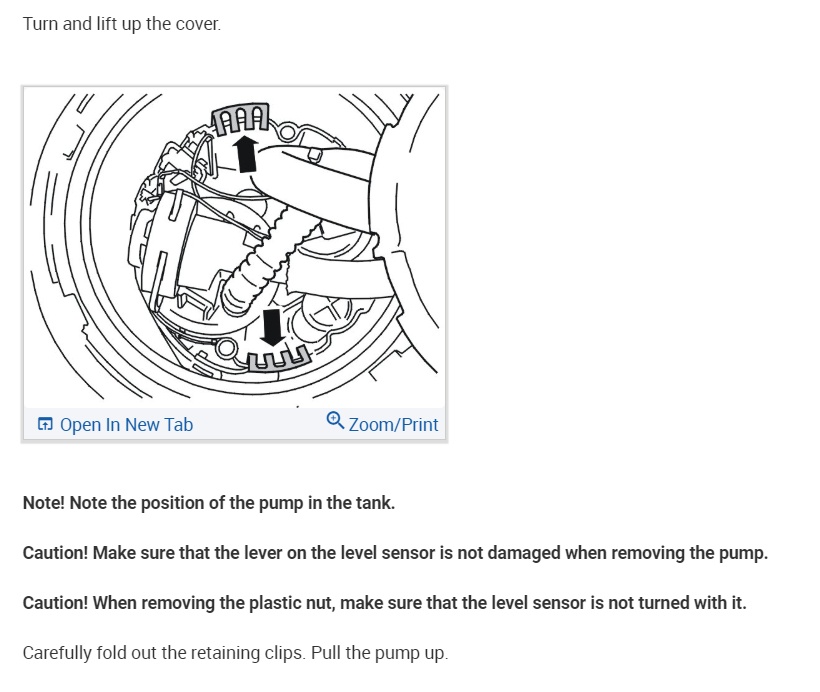 Turn and lift up the cover.

Open In New Tab

Zoom/Print

Note! Note the position of the pump in the tank.

Caution! Make sure that the lever on the level sensor is not damaged when removing the pump.

Caution! When removing the plastic nut, make sure that the level sensor is not turned with it.

Carefully fold out the retaining clips. Pull the pump up.