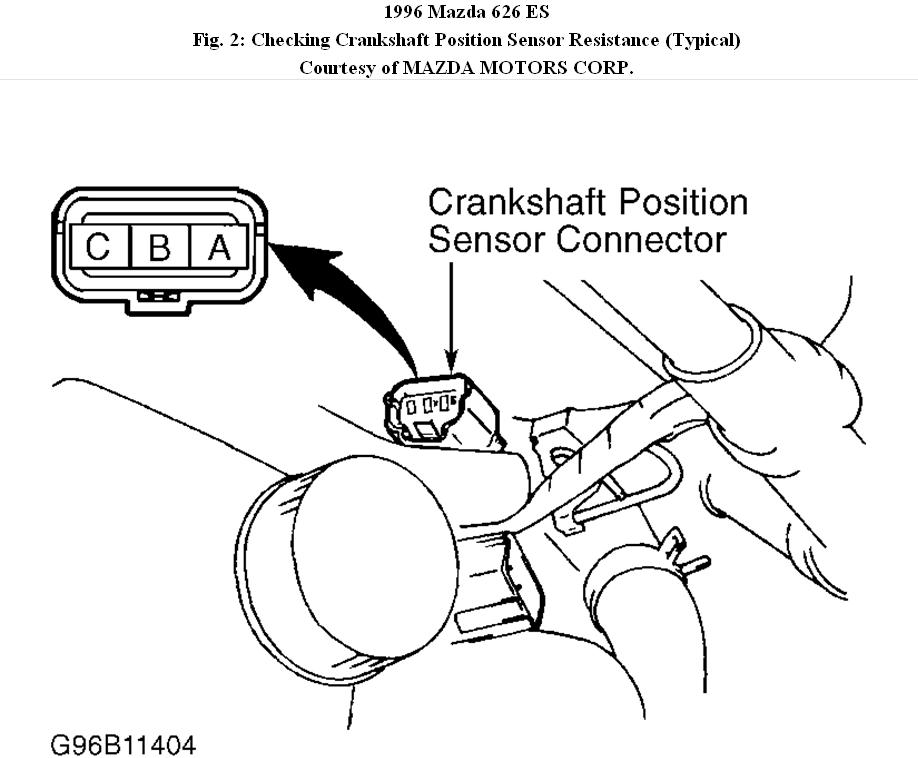 1996 Mazda 626 ES
Fig. 2: Checking Crankshaft Position Sensor Resistance (Typical)
Courtesy of MAZDA MOTORS CORP.

C B A

Crankshaft Position Sensor Connector

G96B11404