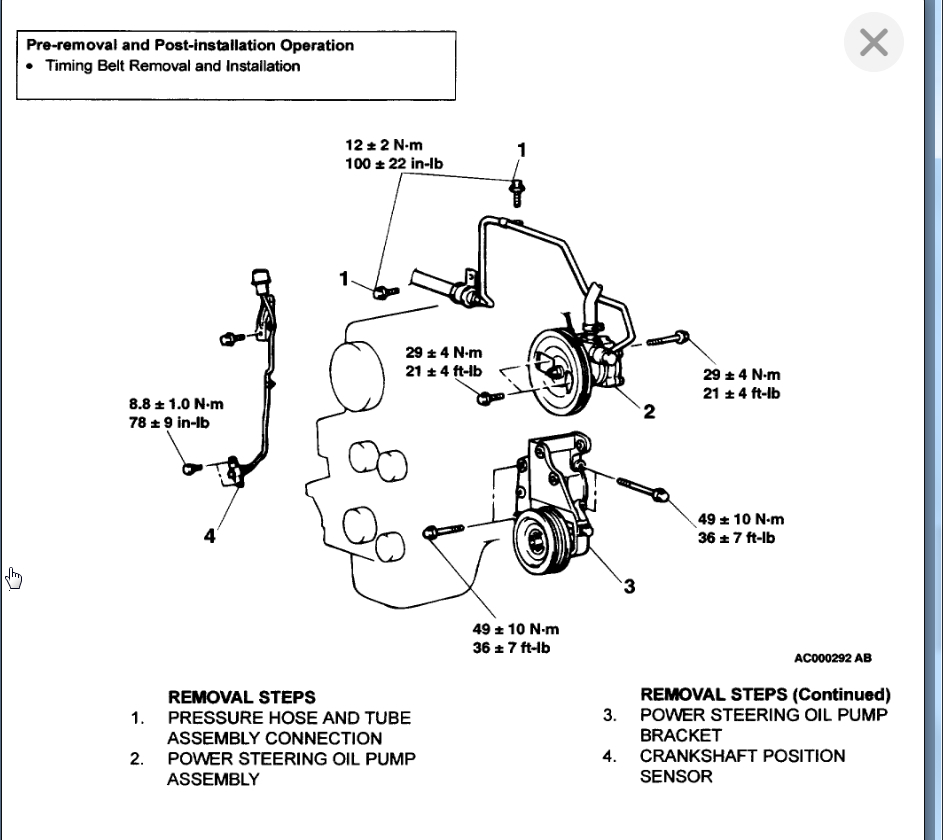 Pre-removal and Post-installation Operation
• Timing Belt Removal and Installation

12 ± 2 N·m
100 ± 22 in-lb

1

1

29 ± 4 N·m
21 ± 4 ft-lb

29 ± 4 N·m
21 ± 4 ft-lb

2

8.8 ± 1.0 N·m
78 ± 9 in-lb

4

49 ± 10 N·m
36 ± 7 ft-lb

3

49 ± 10 N·m
36 ± 7 ft-lb

AC000292 AB

REMOVAL STEPS
1. PRESSURE HOSE AND TUBE ASSEMBLY CONNECTION
2. POWER STEERING OIL PUMP ASSEMBLY

REMOVAL STEPS (Continued)
3. POWER STEERING OIL PUMP BRACKET
4. CRANKSHAFT POSITION SENSOR