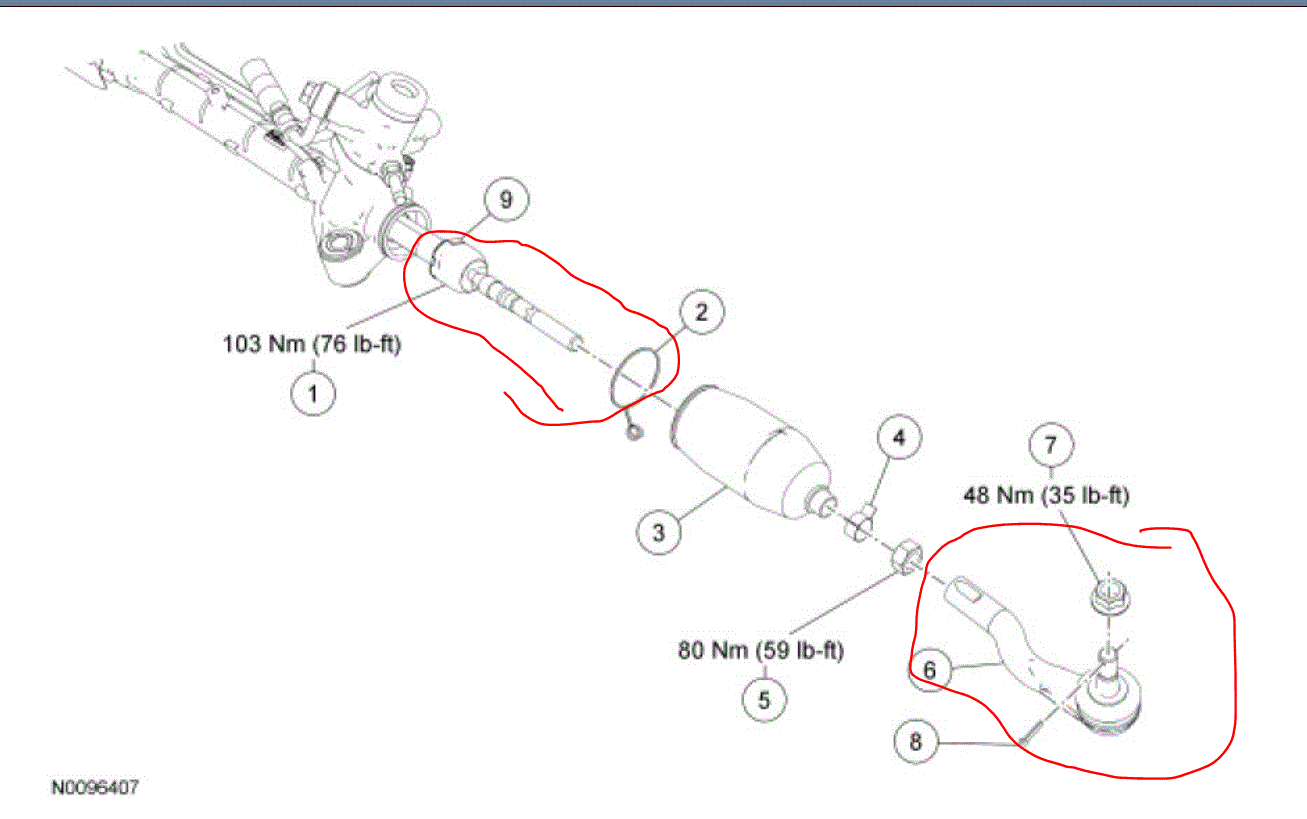 9

103 Nm (76 lb-ft)

1

2

3

4

7

48 Nm (35 lb-ft)

80 Nm (59 lb-ft)

5

6

8

N0096407