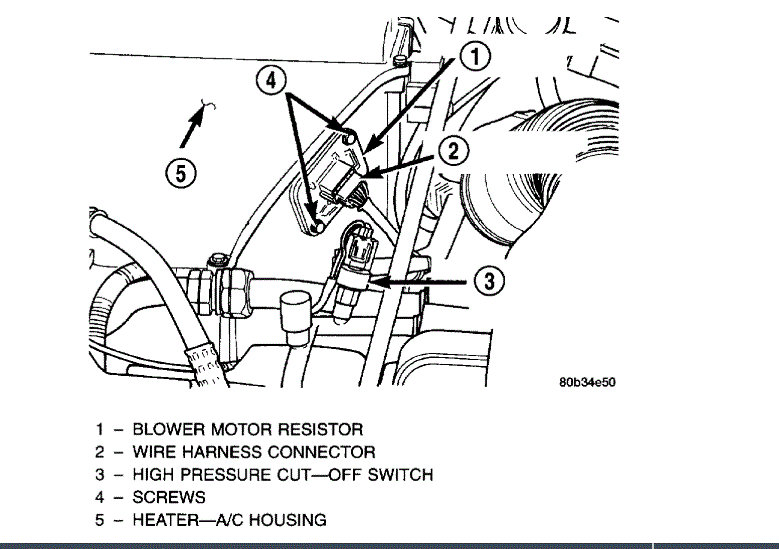 1
4
2
5
3
80b34e50

1 – BLOWER MOTOR RESISTOR
2 – WIRE HARNESS CONNECTOR
3 – HIGH PRESSURE CUT—OFF SWITCH
4 – SCREWS
5 – HEATER—A/C HOUSING