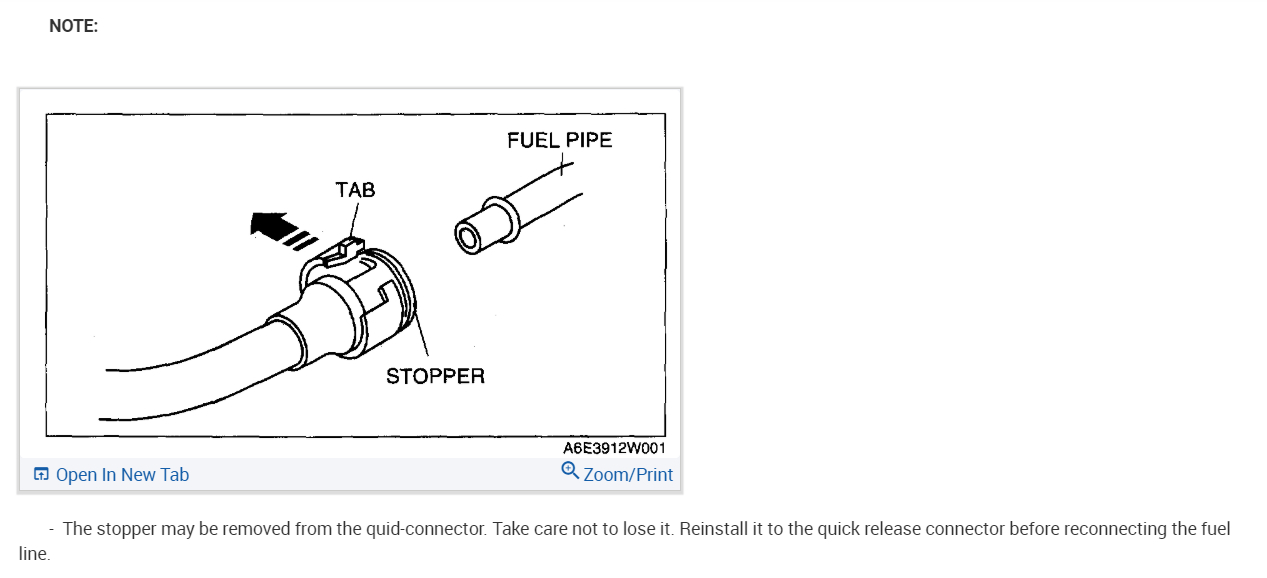 NOTE:

FUEL PIPE
TAB
STOPPER
A6E3912W001

Open In New Tab
Zoom/Print

- The stopper may be removed from the quid-connector. Take care not to lose it. Reinstall it to the quick release connector before reconnecting the fuel line.