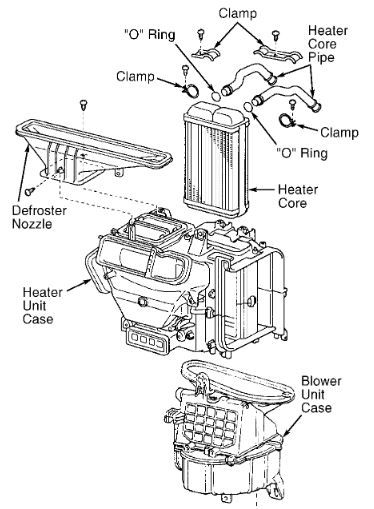 Clamp

"O" Ring

Heater Core Pipe

Clamp

Clamp

"O" Ring

Heater Core

Defroster Nozzle

Heater Unit Case

Blower Unit Case