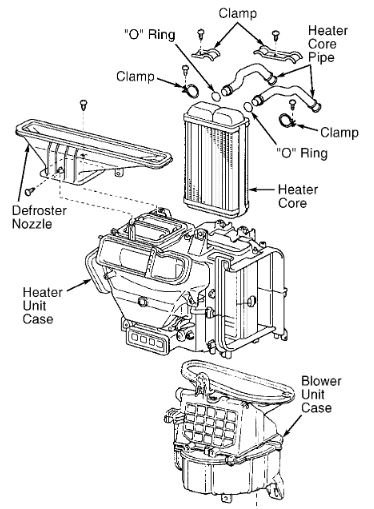 Clamp

"O" Ring

Heater Core Pipe

Clamp

Clamp

"O" Ring

Heater Core

Defroster Nozzle

Heater Unit Case

Blower Unit Case