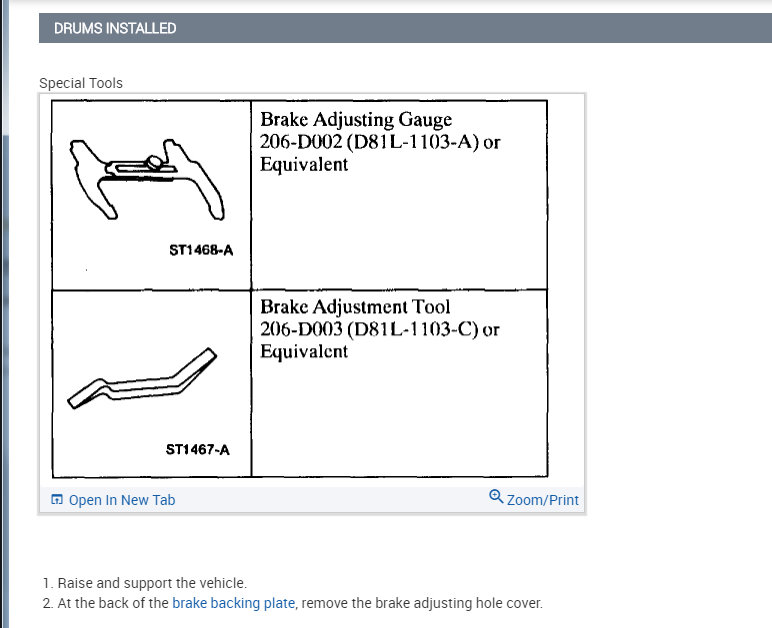 DRUMS INSTALLED

Special Tools

| ST1468-A | Brake Adjusting Gauge 206-D002 (D81L-1103-A) or Equivalent |
|---|---|
| ST1467-A | Brake Adjustment Tool 206-D003 (D81L-1103-C) or Equivalent |

Open In New Tab

Zoom/Print

1. Raise and support the vehicle.
2. At the back of the brake backing plate, remove the brake adjusting hole cover.