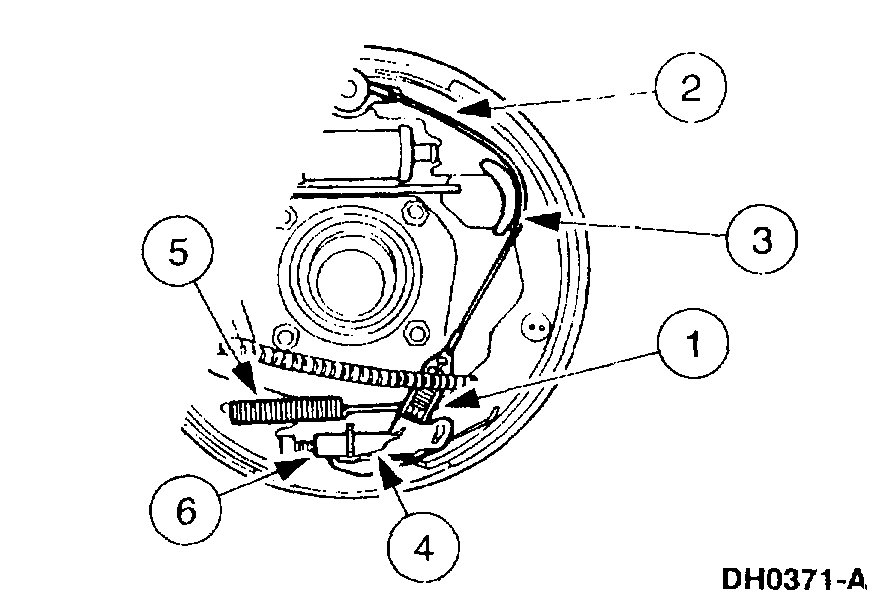 2
3
5
1
6
4
DH0371-A