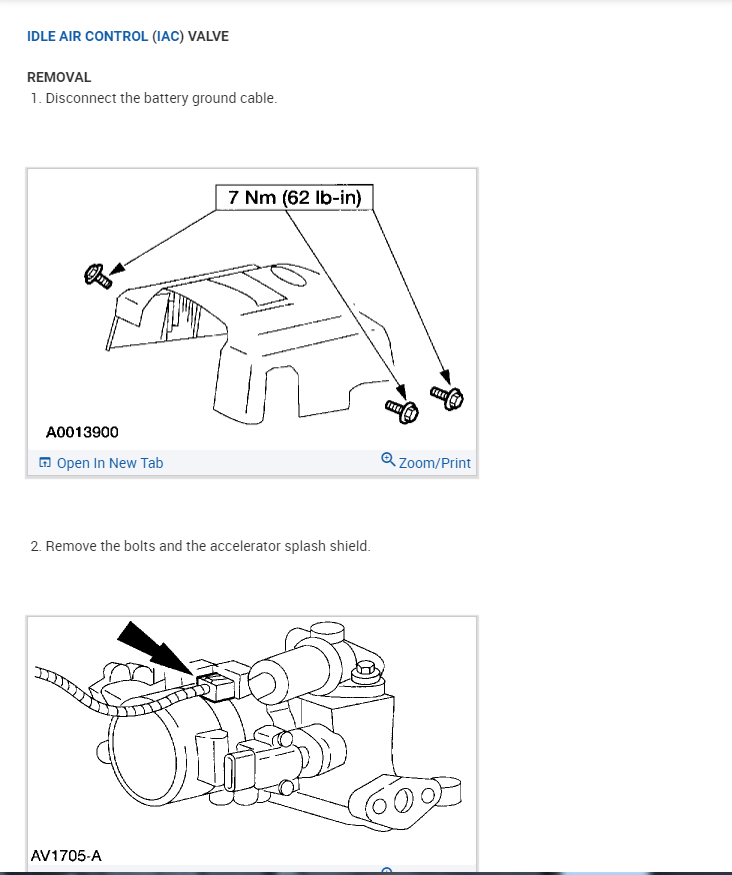 IDLE AIR CONTROL (IAC) VALVE

REMOVAL

1. Disconnect the battery ground cable.

7 Nm (62 lb-in)

A0013900

Open In New Tab

Zoom/Print

2. Remove the bolts and the accelerator splash shield.

AV1705-A