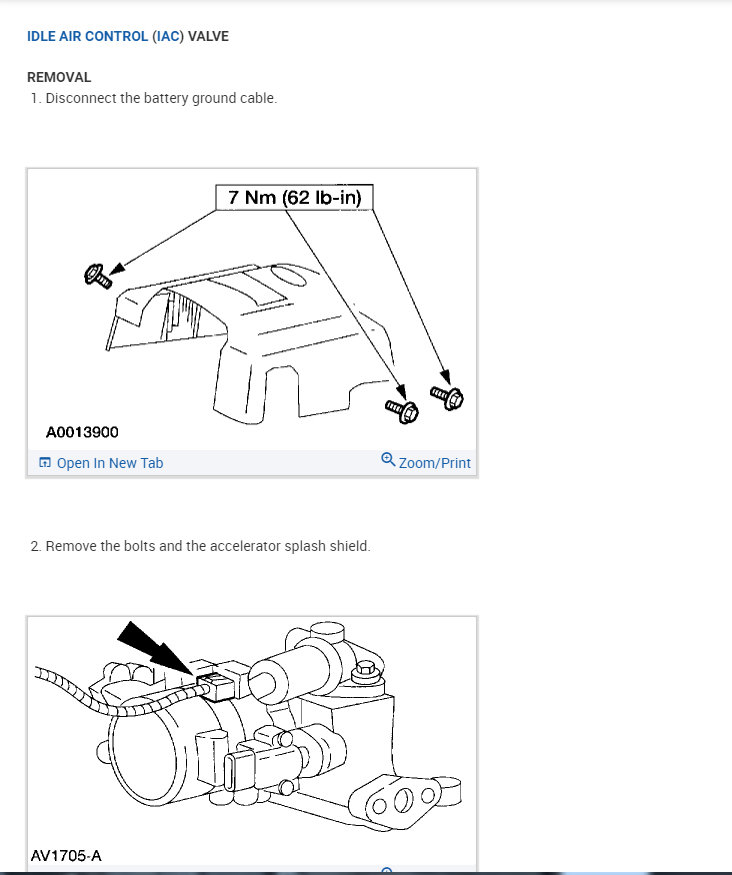 IDLE AIR CONTROL (IAC) VALVE

REMOVAL
1. Disconnect the battery ground cable.

7 Nm (62 lb-in)

A0013900

Open In New Tab

Zoom/Print

2. Remove the bolts and the accelerator splash shield.

AV1705-A