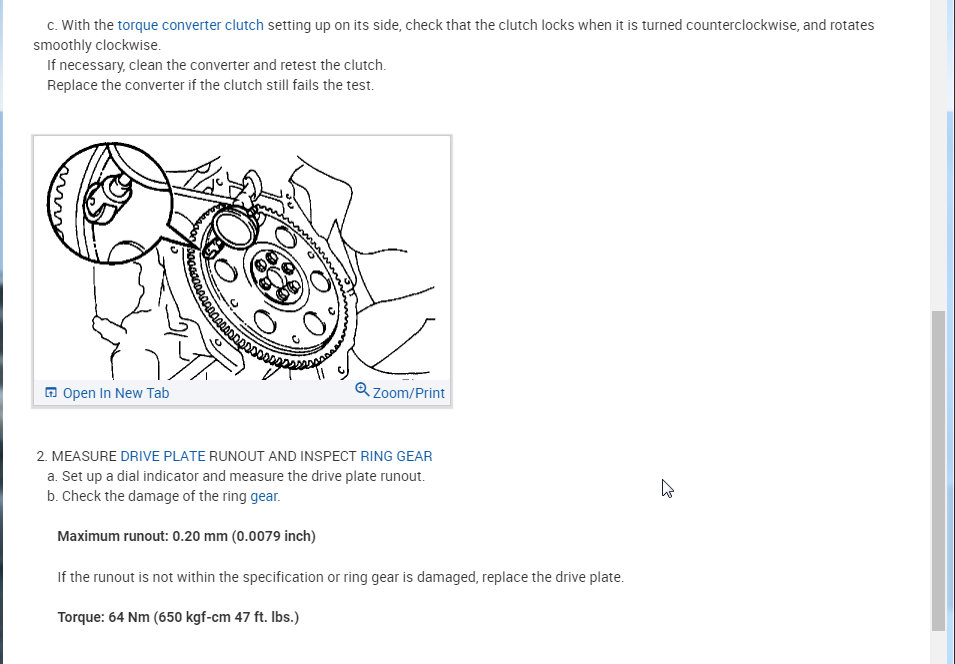 c. With the torque converter clutch setting up on its side, check that the clutch locks when it is turned counterclockwise, and rotates smoothly clockwise.
If necessary, clean the converter and retest the clutch.
Replace the converter if the clutch still fails the test.

Open In New Tab
Zoom/Print

2. MEASURE DRIVE PLATE RUNOUT AND INSPECT RING GEAR
a. Set up a dial indicator and measure the drive plate runout.
b. Check the damage of the ring gear.

Maximum runout: 0.20 mm (0.0079 inch)

If the runout is not within the specification or ring gear is damaged, replace the drive plate.

Torque: 64 Nm (650 kgf-cm 47 ft. lbs.)