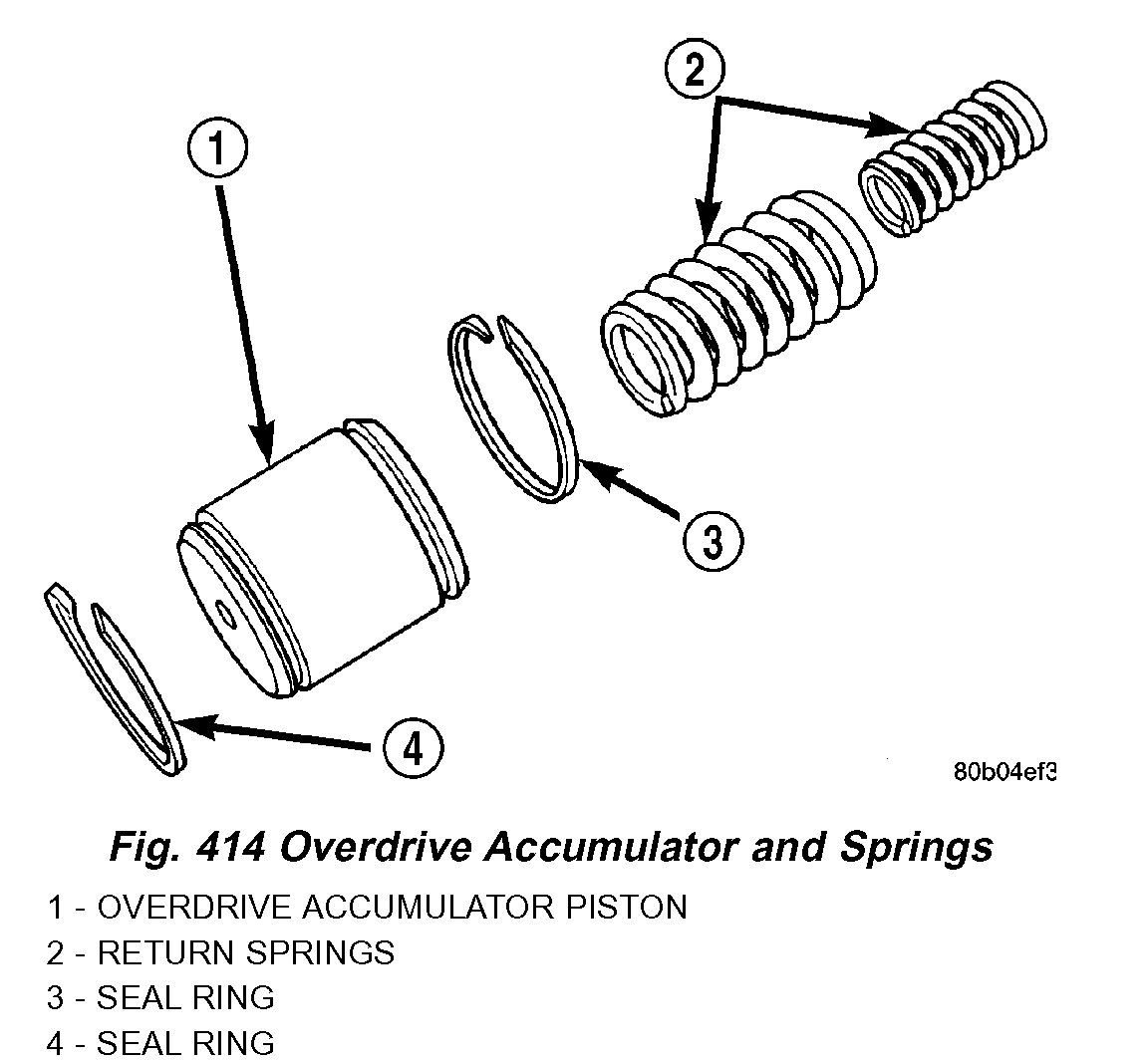 2

1

3

4

80b04ef3

Fig. 414 Overdrive Accumulator and Springs

1 - OVERDRIVE ACCUMULATOR PISTON
2 - RETURN SPRINGS
3 - SEAL RING
4 - SEAL RING