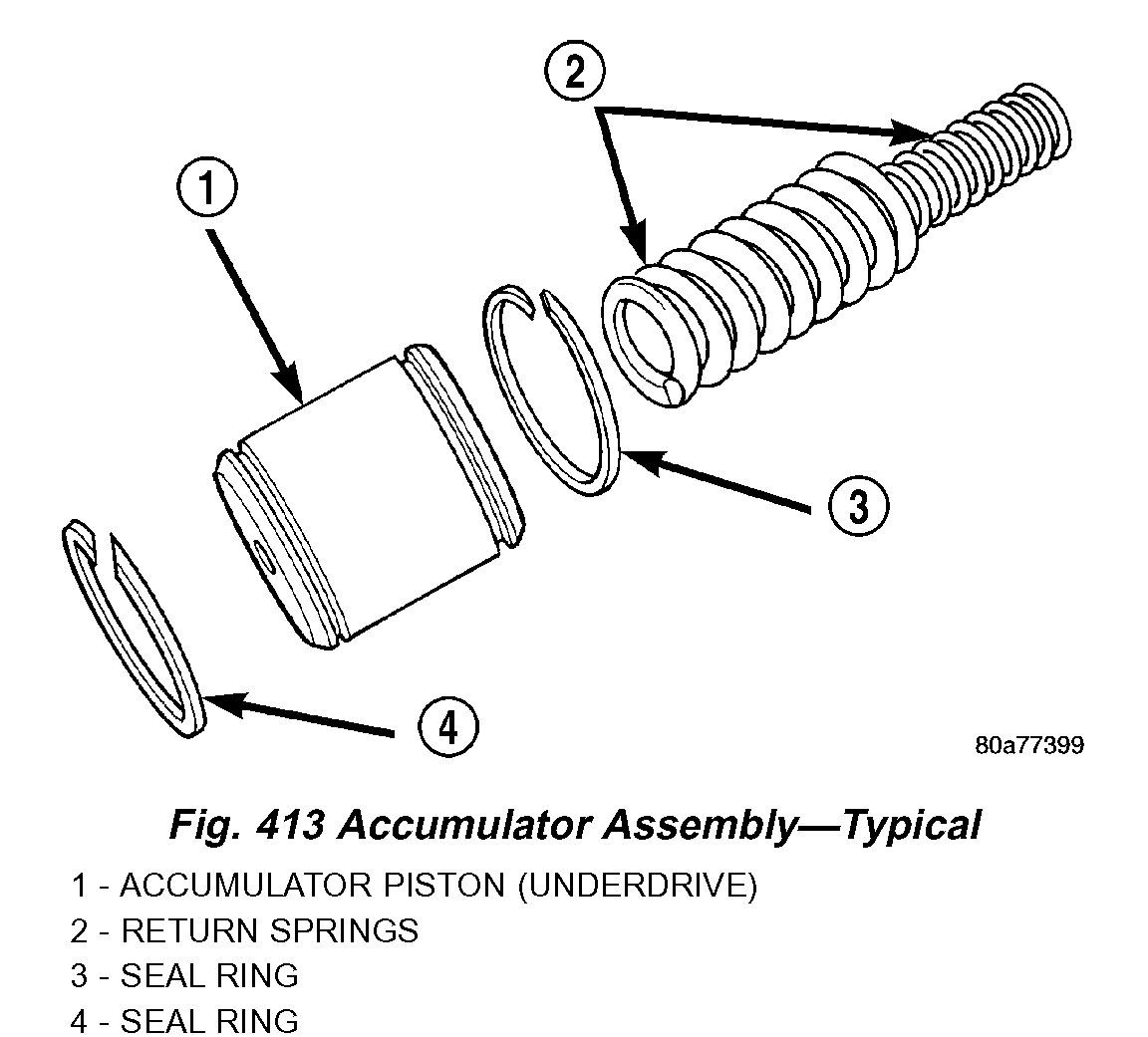 2

1

3

4

80a77399

Fig. 413 Accumulator Assembly—Typical

1 - ACCUMULATOR PISTON (UNDERDRIVE)
2 - RETURN SPRINGS
3 - SEAL RING
4 - SEAL RING