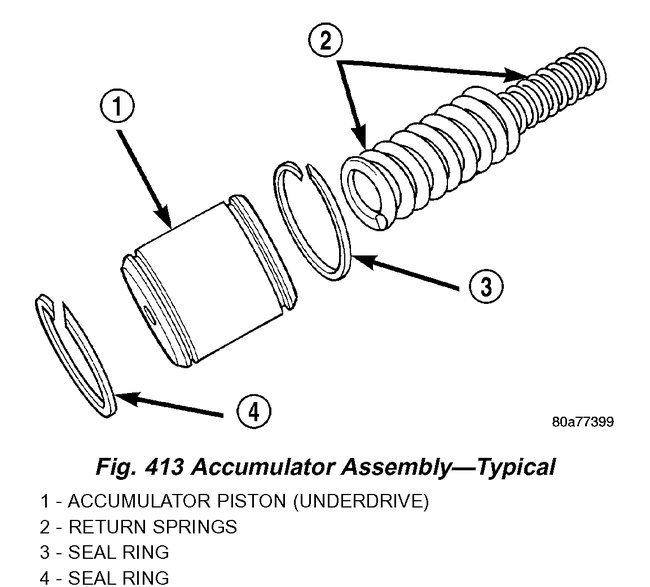 2

1

3

4

80a77399

Fig. 413 Accumulator Assembly—Typical

1 - ACCUMULATOR PISTON (UNDERDRIVE)
2 - RETURN SPRINGS
3 - SEAL RING
4 - SEAL RING