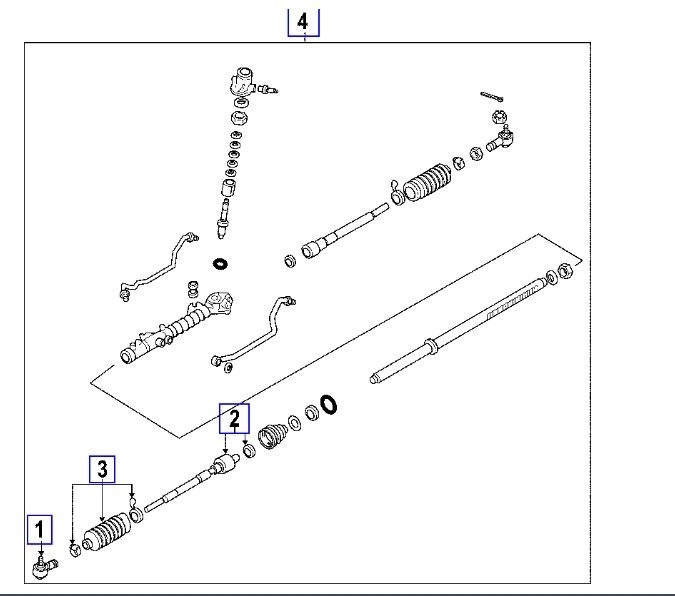 4

2

3

1