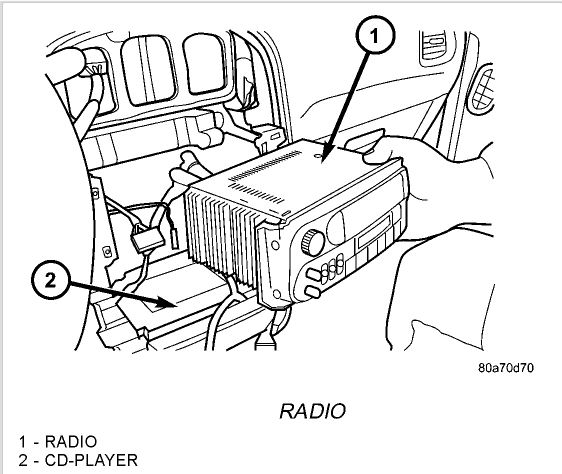 1

2

80a70d70

RADIO

1 - RADIO
2 - CD-PLAYER