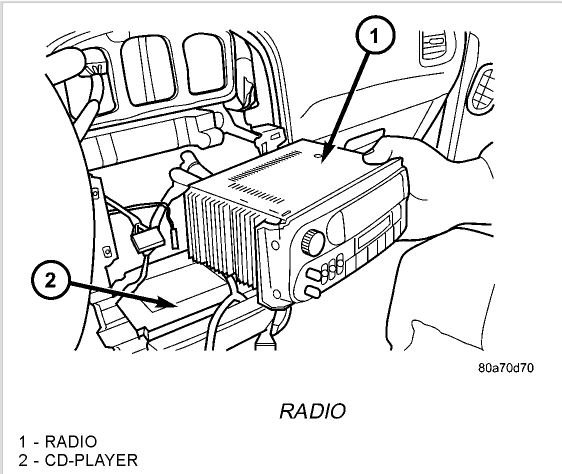 1

2

80a70d70

RADIO

1 - RADIO
2 - CD-PLAYER