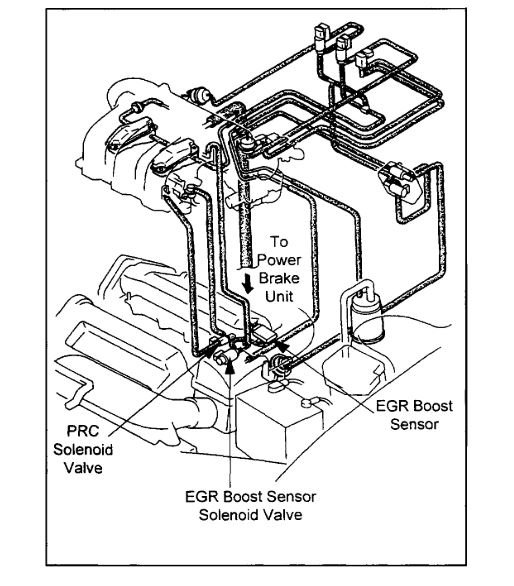 To Power Brake Unit

EGR Boost Sensor

PRC Solenoid Valve

EGR Boost Sensor Solenoid Valve