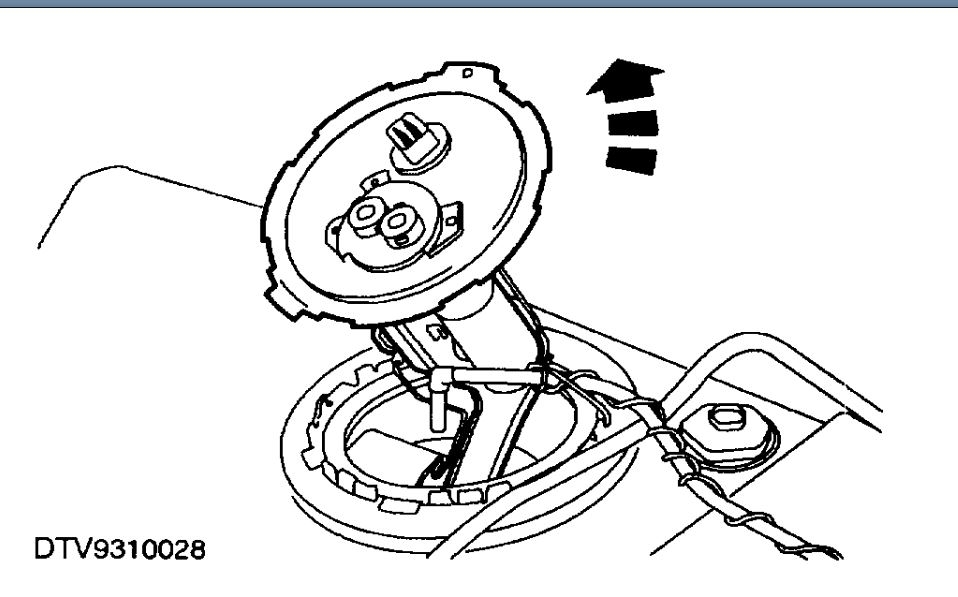 DTV9310028