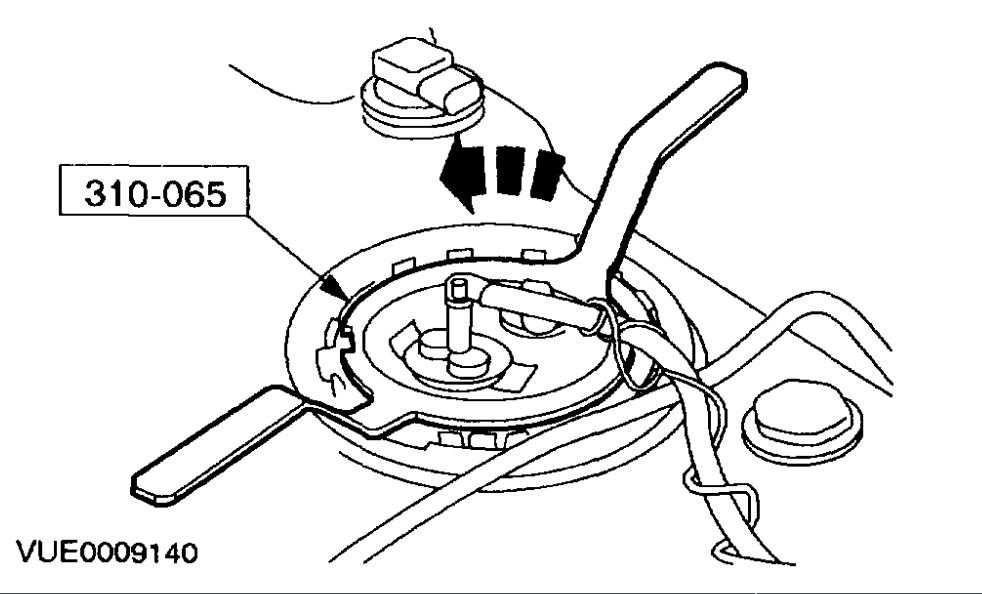 310-065

VUE0009140