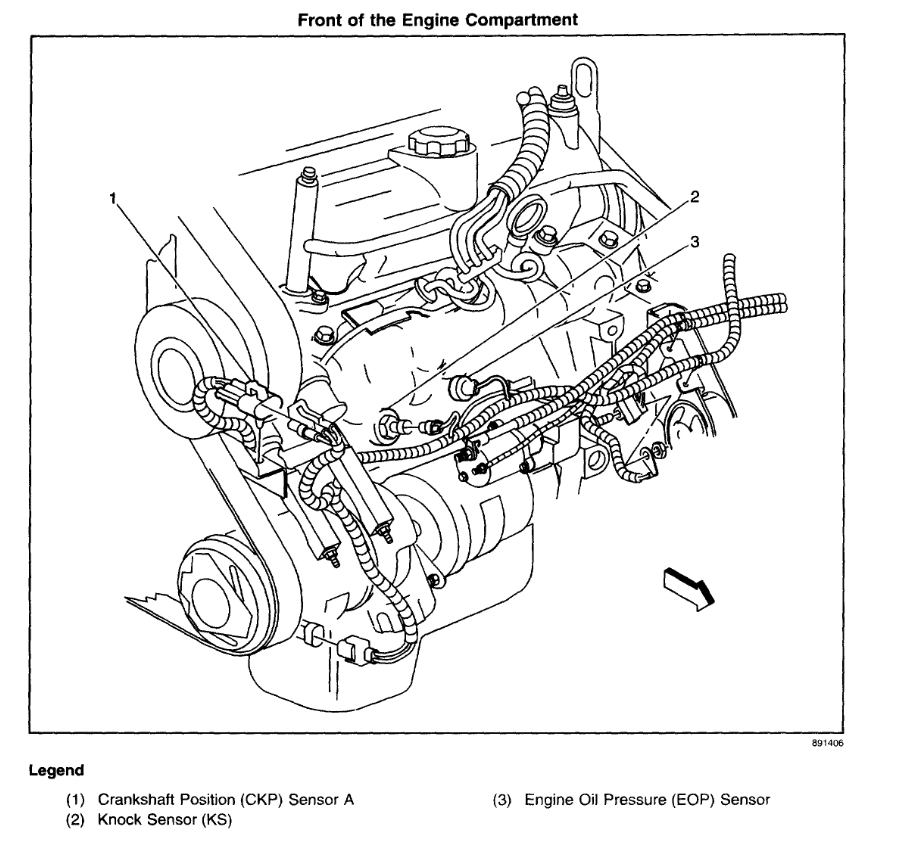 Front of the Engine Compartment

1

2

3

891406

Legend

(1) Crankshaft Position (CKP) Sensor A

(2) Knock Sensor (KS)

(3) Engine Oil Pressure (EOP) Sensor