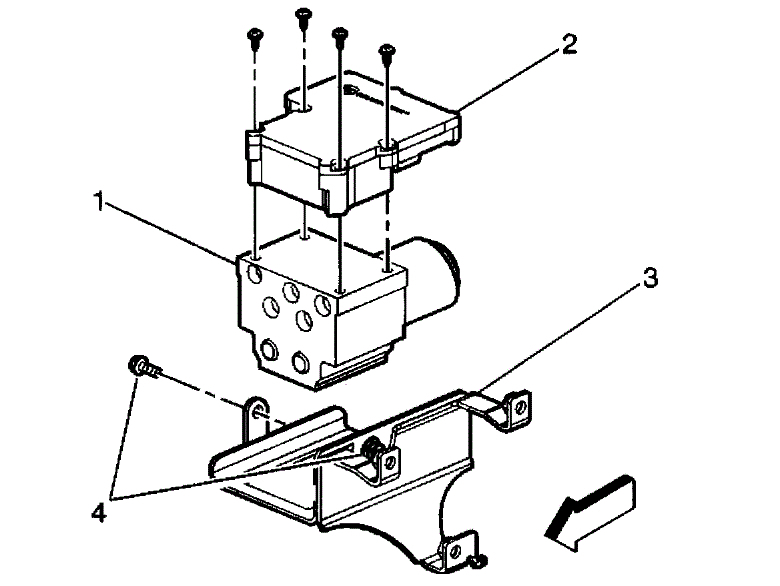 2
1
3
4