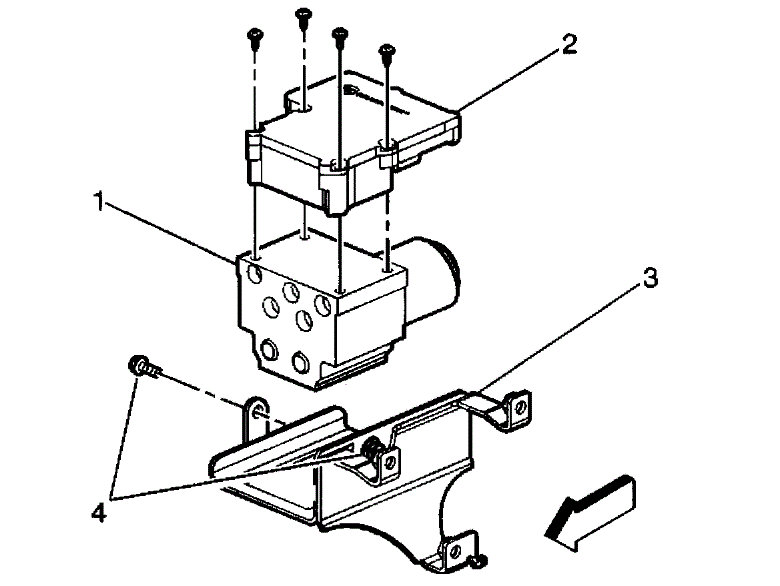 2
1
3
4