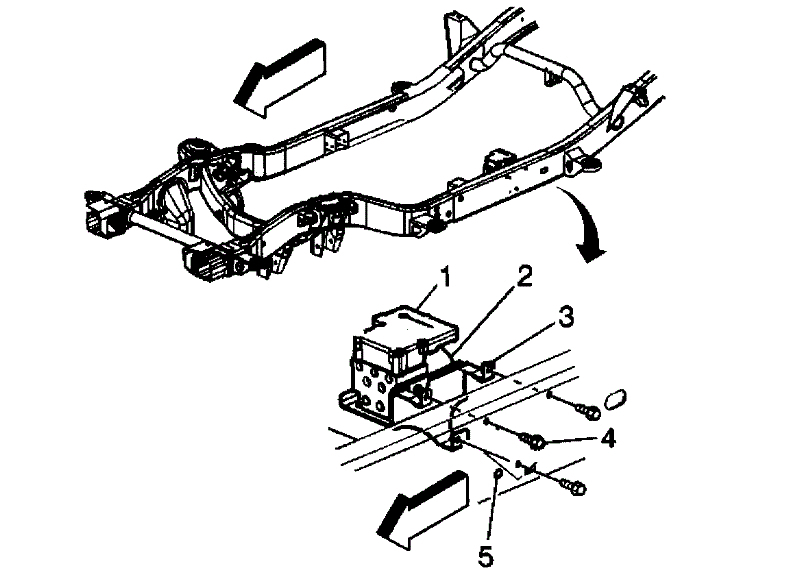 1
2
3
4
5