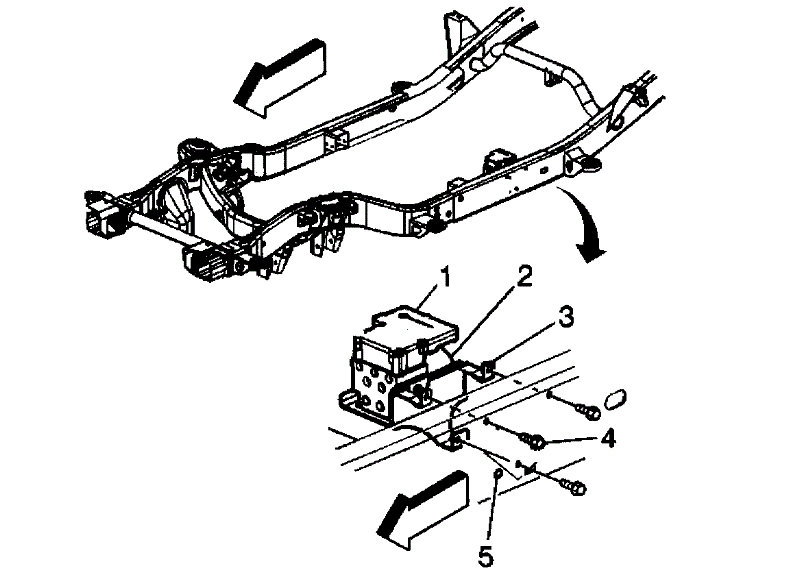 1
2
3
4
5