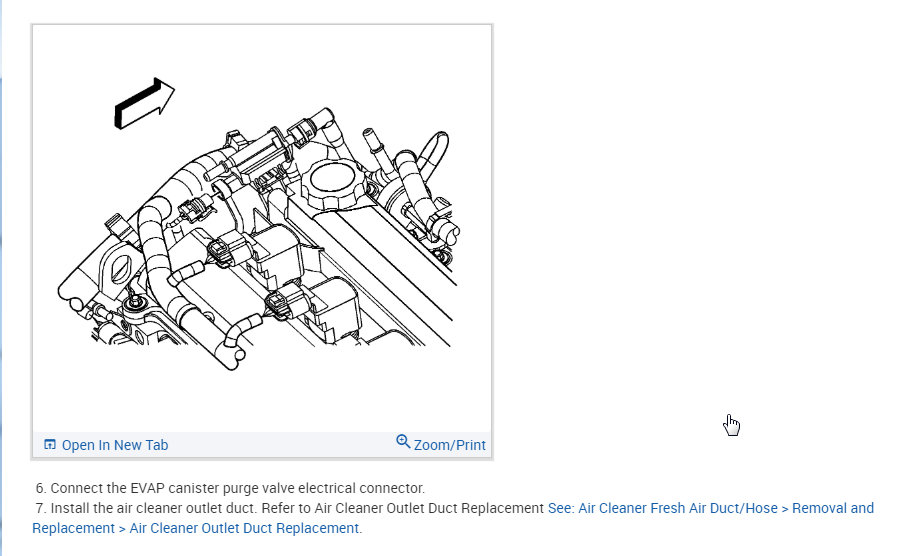 Open In New Tab

Zoom/Print

6. Connect the EVAP canister purge valve electrical connector.

7. Install the air cleaner outlet duct. Refer to Air Cleaner Outlet Duct Replacement See: Air Cleaner Fresh Air Duct/Hose > Removal and Replacement > Air Cleaner Outlet Duct Replacement.