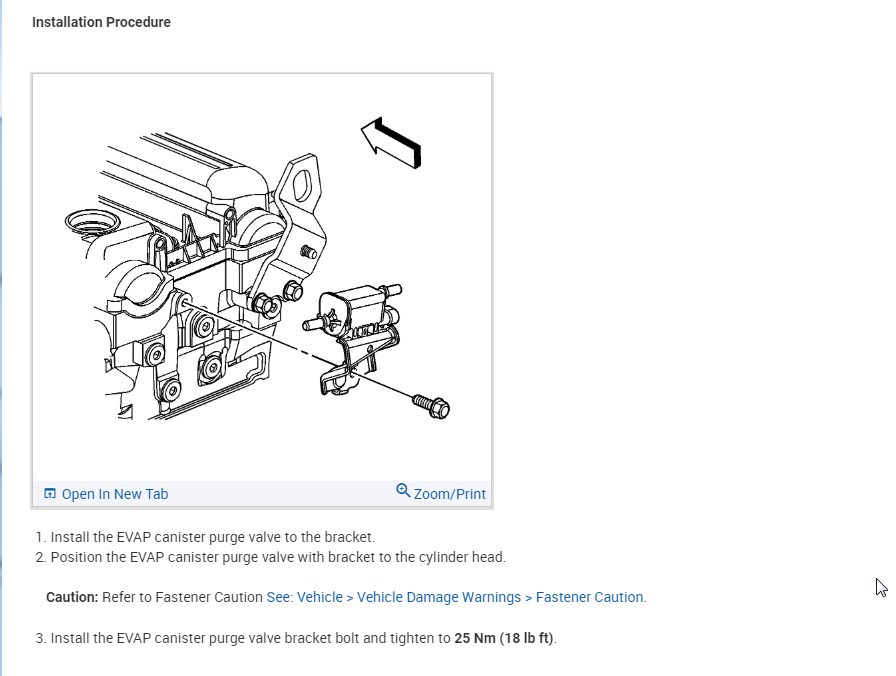 Installation Procedure

Open In New Tab

Zoom/Print

1. Install the EVAP canister purge valve to the bracket.
2. Position the EVAP canister purge valve with bracket to the cylinder head.

Caution: Refer to Fastener Caution See: Vehicle > Vehicle Damage Warnings > Fastener Caution.

3. Install the EVAP canister purge valve bracket bolt and tighten to 25 Nm (18 lb ft).