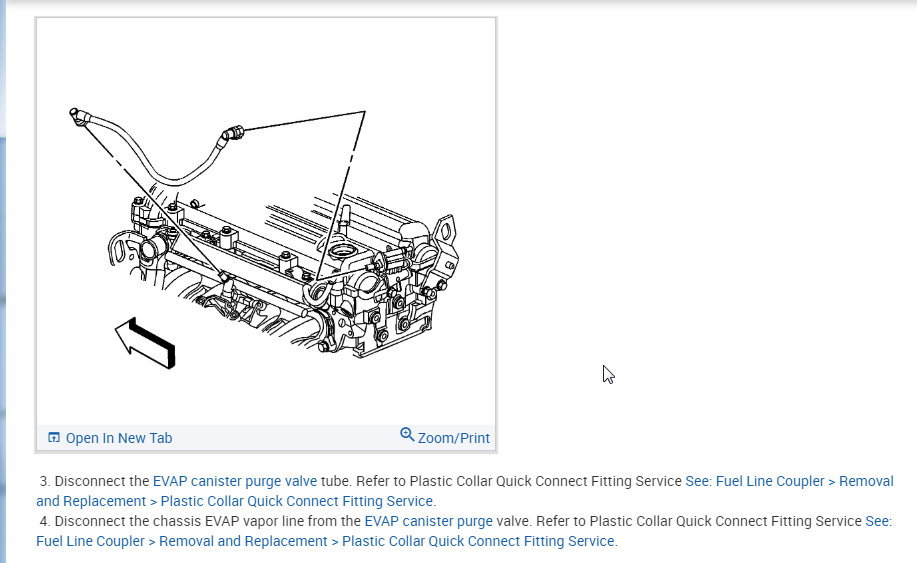 Open In New Tab
Zoom/Print

3. Disconnect the EVAP canister purge valve tube. Refer to Plastic Collar Quick Connect Fitting Service See: Fuel Line Coupler > Removal and Replacement > Plastic Collar Quick Connect Fitting Service.

4. Disconnect the chassis EVAP vapor line from the EVAP canister purge valve. Refer to Plastic Collar Quick Connect Fitting Service See: Fuel Line Coupler > Removal and Replacement > Plastic Collar Quick Connect Fitting Service.