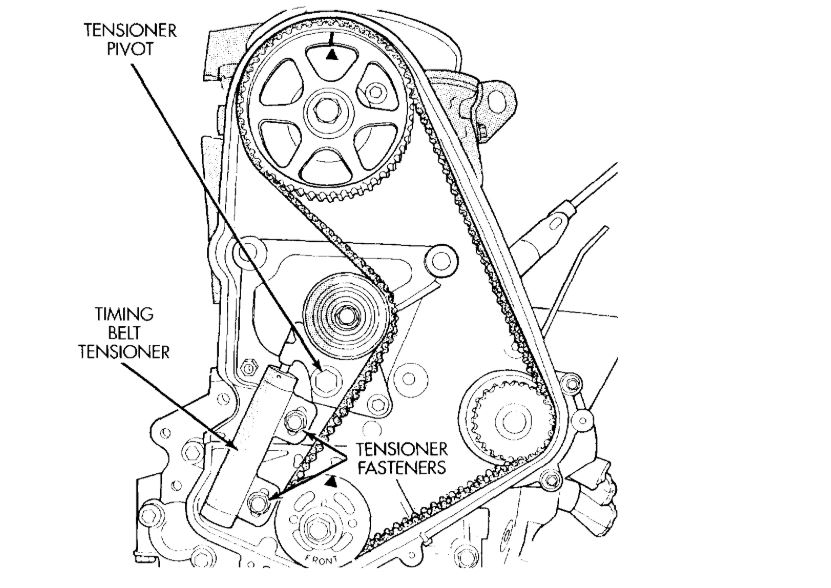 TENSIONER PIVOT

TIMING BELT TENSIONER

TENSIONER FASTENERS

FRONT