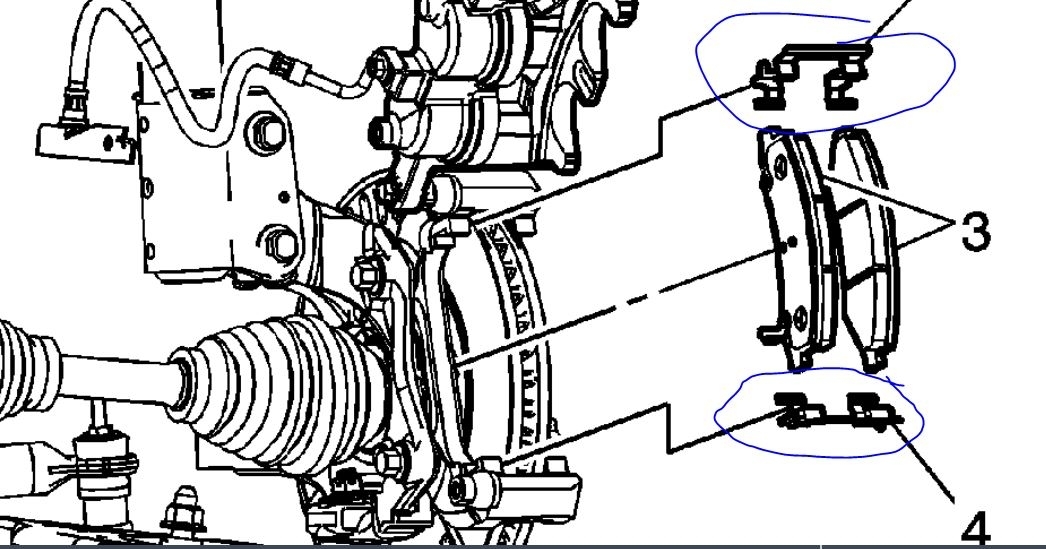 3
4