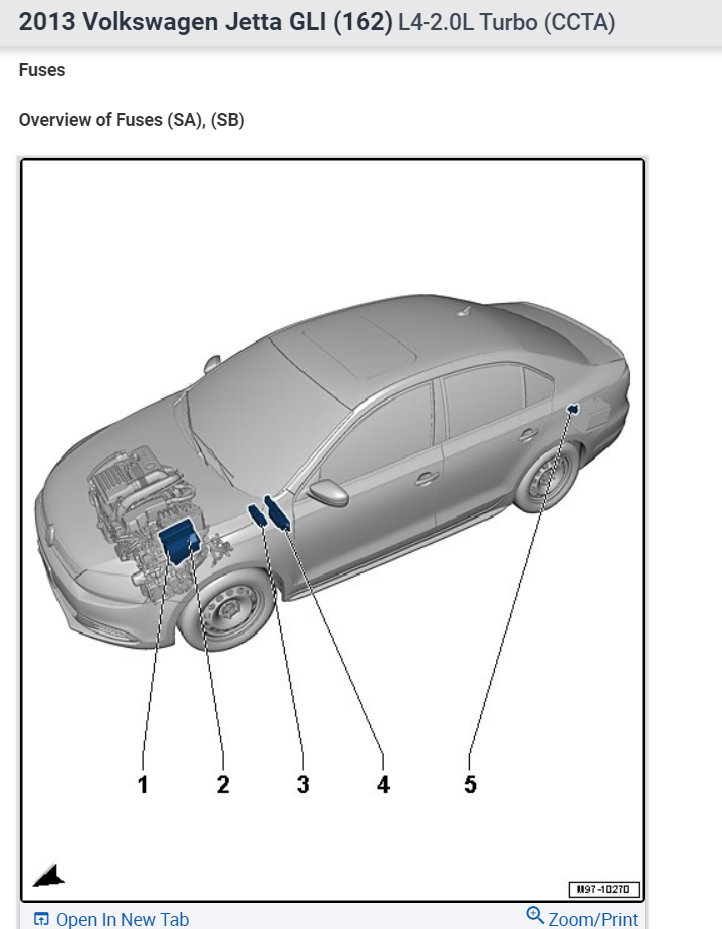 2013 Volkswagen Jetta GLI (162) L4-2.0L Turbo (CCTA)

Fuses

Overview of Fuses (SA), (SB)

1 2 3 4 5

M97-10270

Open In New Tab

Zoom/Print