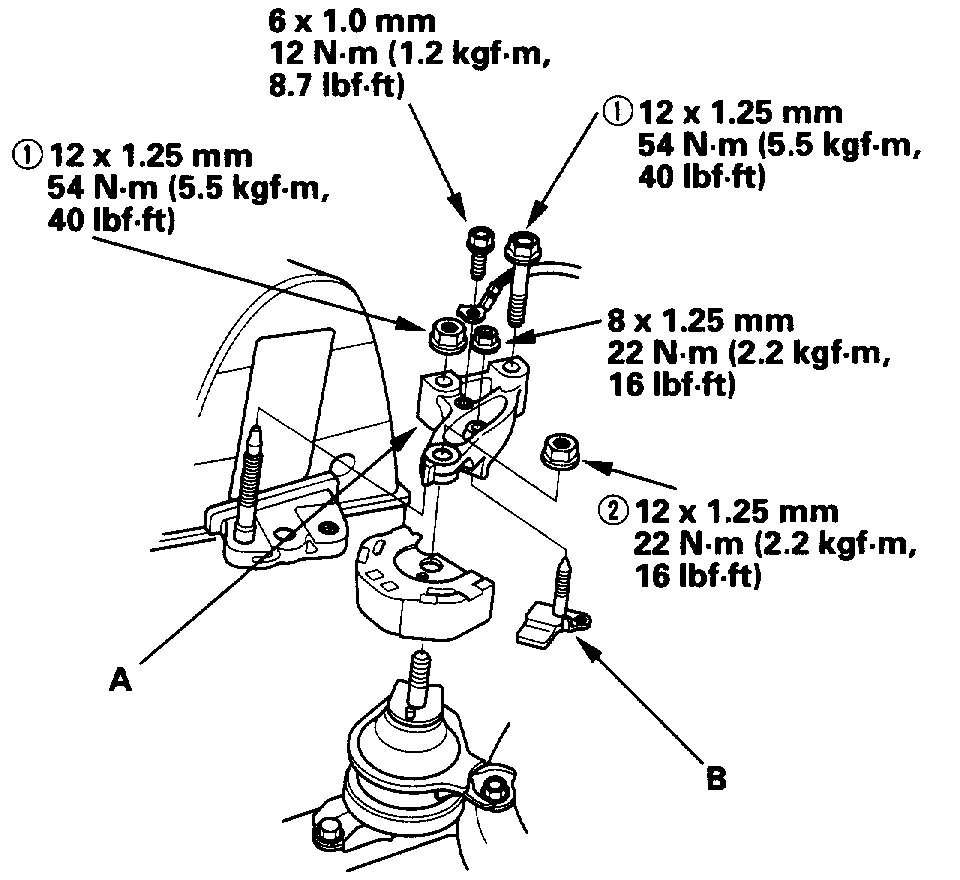 6 x 1.0 mm
12 N·m (1.2 kgf·m, 8.7 lbf·ft)

① 12 x 1.25 mm
54 N·m (5.5 kgf·m, 40 lbf·ft)

① 12 x 1.25 mm
54 N·m (5.5 kgf·m, 40 lbf·ft)

8 x 1.25 mm
22 N·m (2.2 kgf·m, 16 lbf·ft)

② 12 x 1.25 mm
22 N·m (2.2 kgf·m, 16 lbf·ft)

A

B