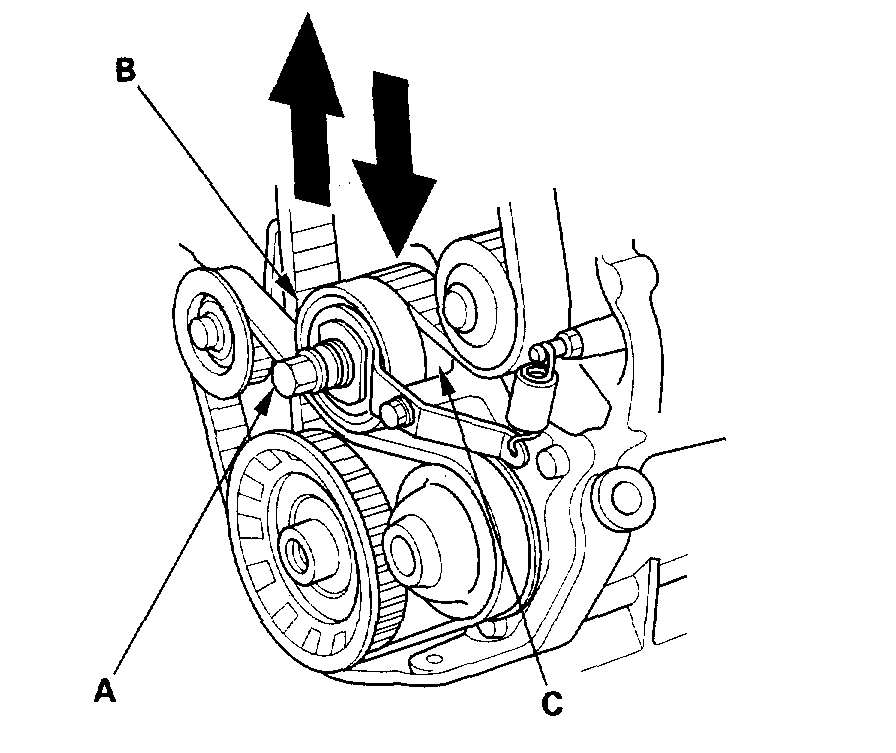 B

A

C