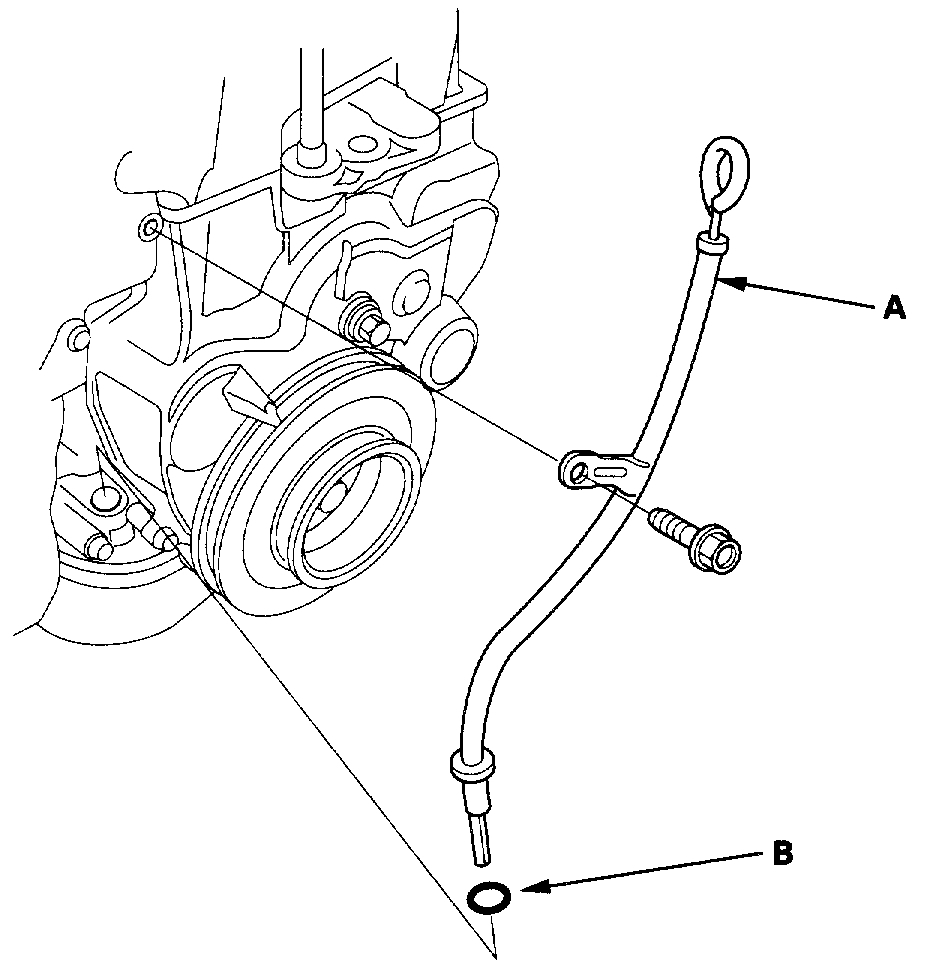 A

B