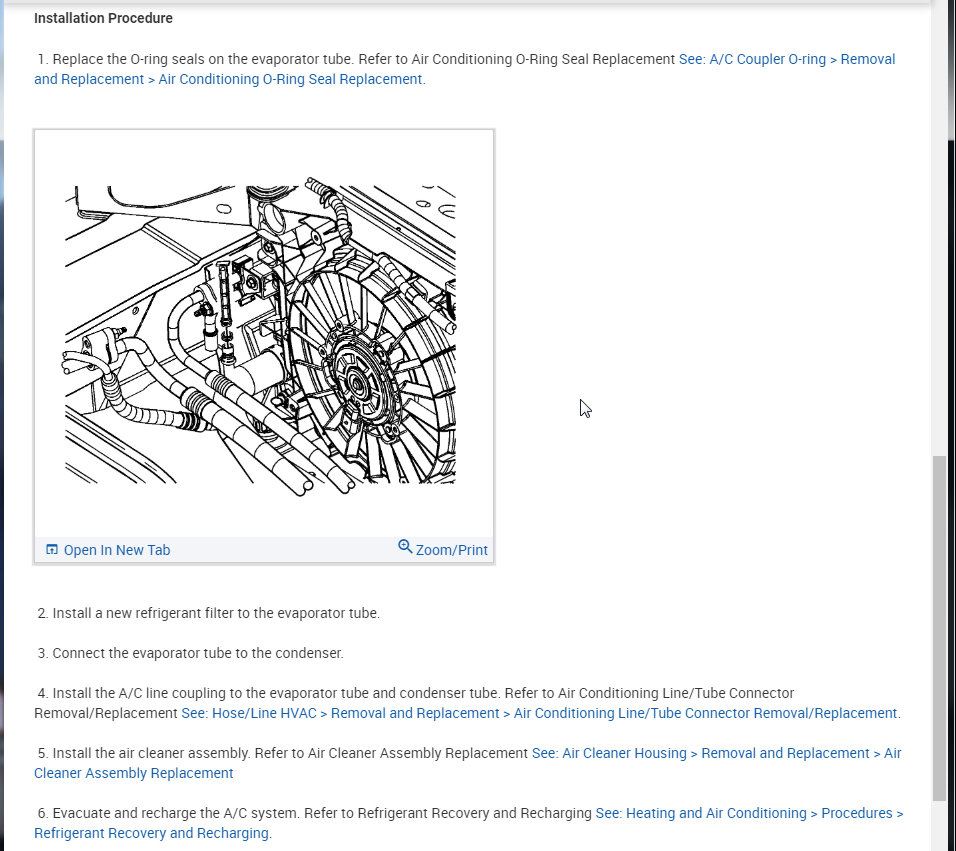 Installation Procedure

1. Replace the O-ring seals on the evaporator tube. Refer to Air Conditioning O-Ring Seal Replacement See: A/C Coupler O-ring > Removal and Replacement > Air Conditioning O-Ring Seal Replacement.

Open In New Tab

Zoom/Print

2. Install a new refrigerant filter to the evaporator tube.

3. Connect the evaporator tube to the condenser.

4. Install the A/C line coupling to the evaporator tube and condenser tube. Refer to Air Conditioning Line/Tube Connector Removal/Replacement See: Hose/Line HVAC > Removal and Replacement > Air Conditioning Line/Tube Connector Removal/Replacement.

5. Install the air cleaner assembly. Refer to Air Cleaner Assembly Replacement See: Air Cleaner Housing > Removal and Replacement > Air Cleaner Assembly Replacement

6. Evacuate and recharge the A/C system. Refer to Refrigerant Recovery and Recharging See: Heating and Air Conditioning > Procedures > Refrigerant Recovery and Recharging.