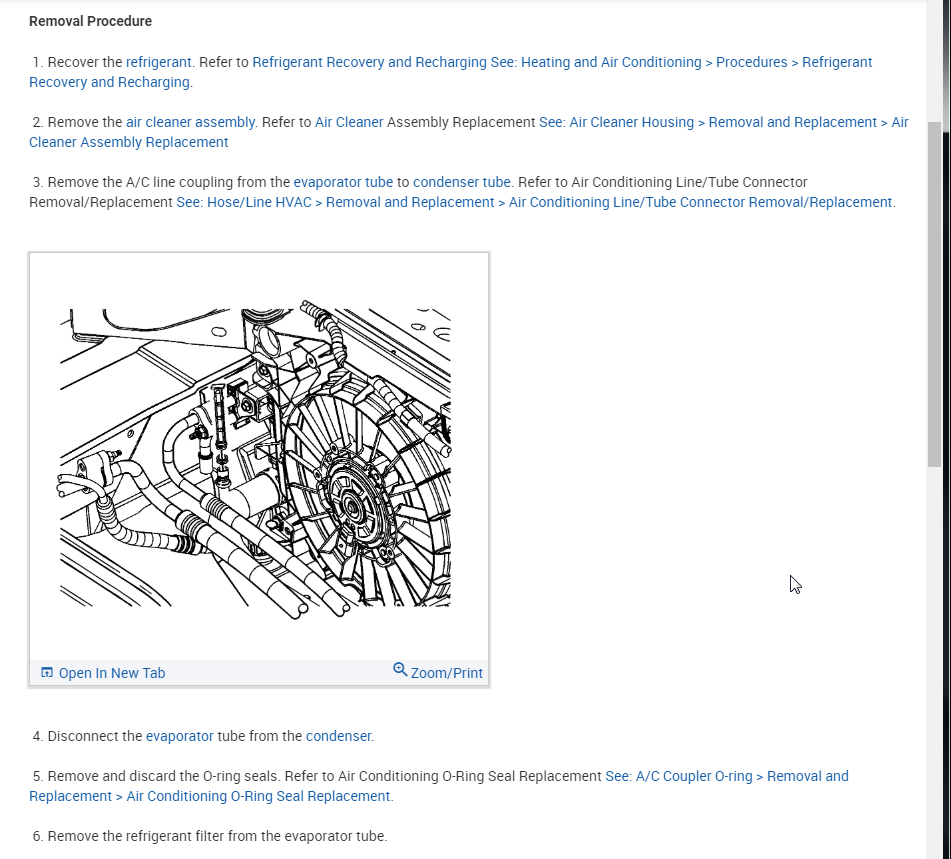 Removal Procedure

1. Recover the refrigerant. Refer to Refrigerant Recovery and Recharging See: Heating and Air Conditioning > Procedures > Refrigerant Recovery and Recharging.

2. Remove the air cleaner assembly. Refer to Air Cleaner Assembly Replacement See: Air Cleaner Housing > Removal and Replacement > Air Cleaner Assembly Replacement

3. Remove the A/C line coupling from the evaporator tube to condenser tube. Refer to Air Conditioning Line/Tube Connector Removal/Replacement See: Hose/Line HVAC > Removal and Replacement > Air Conditioning Line/Tube Connector Removal/Replacement.

Open In New Tab

Zoom/Print

4. Disconnect the evaporator tube from the condenser.

5. Remove and discard the O-ring seals. Refer to Air Conditioning O-Ring Seal Replacement See: A/C Coupler O-ring > Removal and Replacement > Air Conditioning O-Ring Seal Replacement.

6. Remove the refrigerant filter from the evaporator tube.