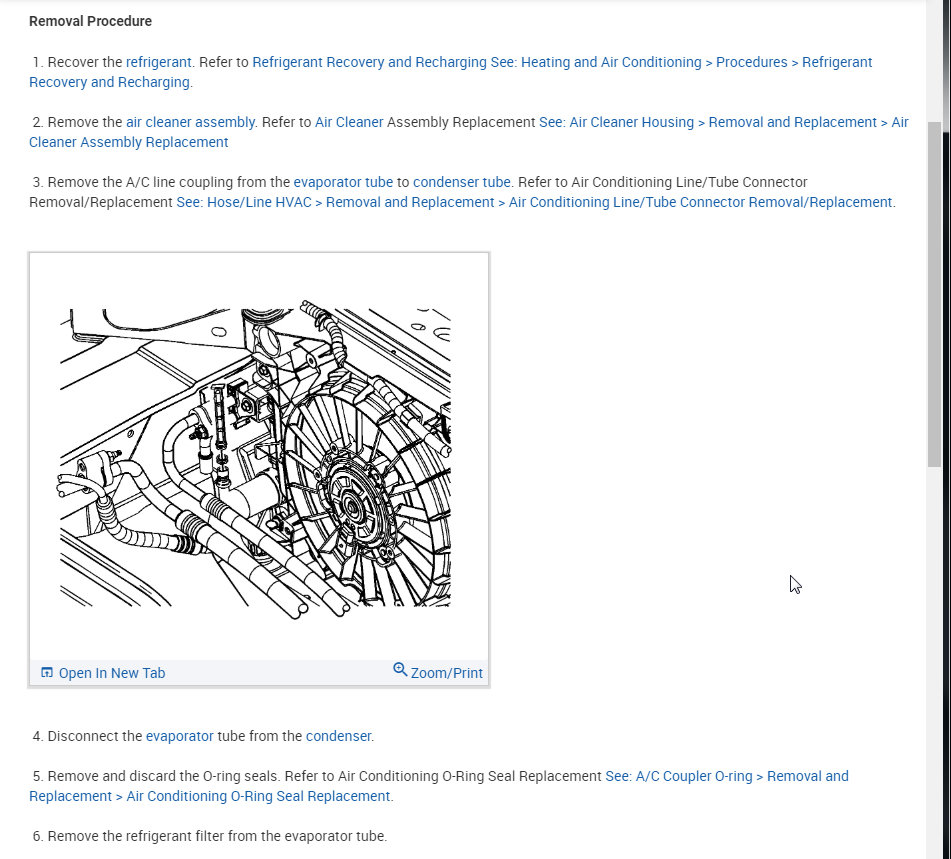 Removal Procedure

1. Recover the refrigerant. Refer to Refrigerant Recovery and Recharging See: Heating and Air Conditioning > Procedures > Refrigerant Recovery and Recharging.

2. Remove the air cleaner assembly. Refer to Air Cleaner Assembly Replacement See: Air Cleaner Housing > Removal and Replacement > Air Cleaner Assembly Replacement

3. Remove the A/C line coupling from the evaporator tube to condenser tube. Refer to Air Conditioning Line/Tube Connector Removal/Replacement See: Hose/Line HVAC > Removal and Replacement > Air Conditioning Line/Tube Connector Removal/Replacement.

Open In New Tab

Zoom/Print

4. Disconnect the evaporator tube from the condenser.

5. Remove and discard the O-ring seals. Refer to Air Conditioning O-Ring Seal Replacement See: A/C Coupler O-ring > Removal and Replacement > Air Conditioning O-Ring Seal Replacement.

6. Remove the refrigerant filter from the evaporator tube.