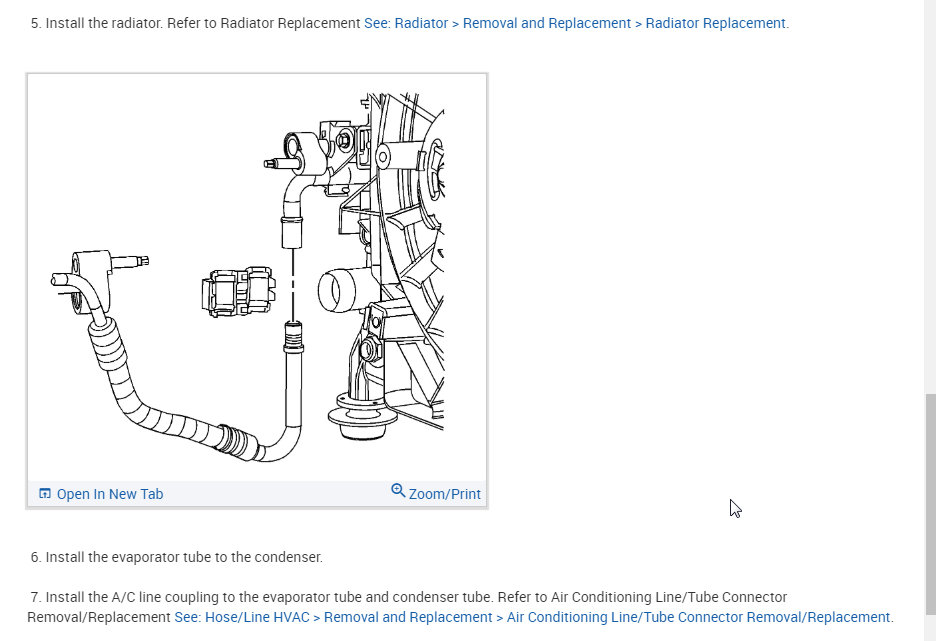 5. Install the radiator. Refer to Radiator Replacement See: Radiator > Removal and Replacement > Radiator Replacement.

Open In New Tab

Zoom/Print

6. Install the evaporator tube to the condenser.

7. Install the A/C line coupling to the evaporator tube and condenser tube. Refer to Air Conditioning Line/Tube Connector Removal/Replacement See: Hose/Line HVAC > Removal and Replacement > Air Conditioning Line/Tube Connector Removal/Replacement.