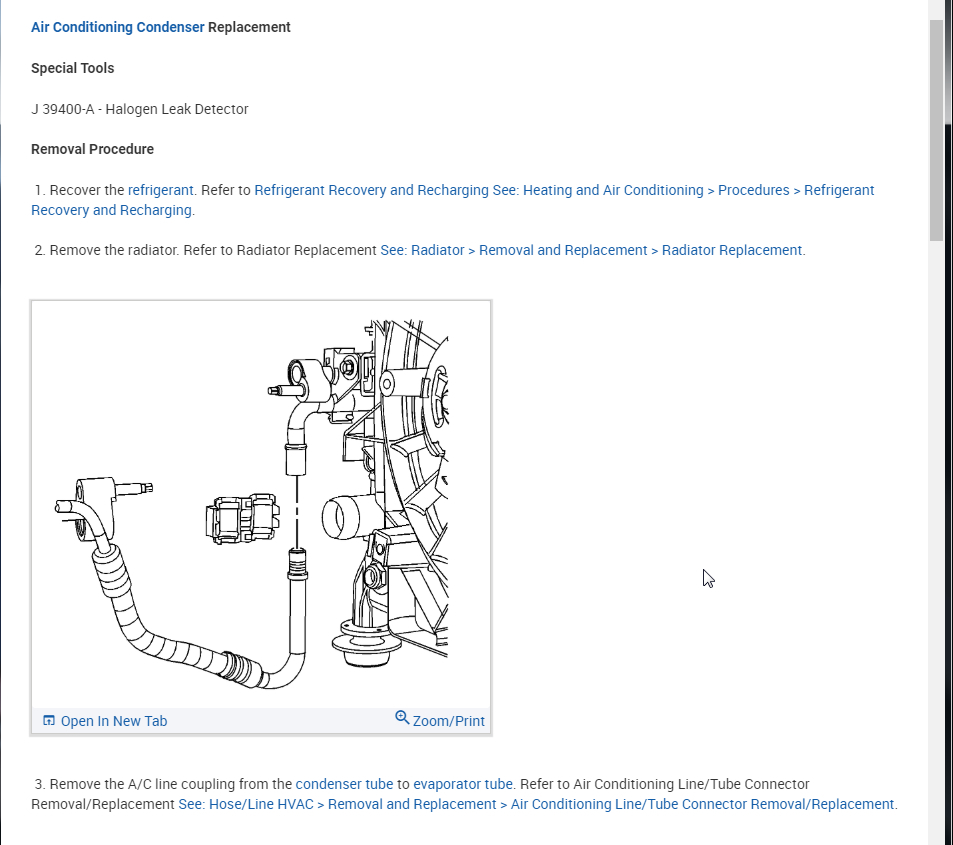 Air Conditioning Condenser Replacement

Special Tools

J 39400-A - Halogen Leak Detector

Removal Procedure

1. Recover the refrigerant. Refer to Refrigerant Recovery and Recharging See: Heating and Air Conditioning > Procedures > Refrigerant Recovery and Recharging.

2. Remove the radiator. Refer to Radiator Replacement See: Radiator > Removal and Replacement > Radiator Replacement.

Open In New Tab

Zoom/Print

3. Remove the A/C line coupling from the condenser tube to evaporator tube. Refer to Air Conditioning Line/Tube Connector Removal/Replacement See: Hose/Line HVAC > Removal and Replacement > Air Conditioning Line/Tube Connector Removal/Replacement.