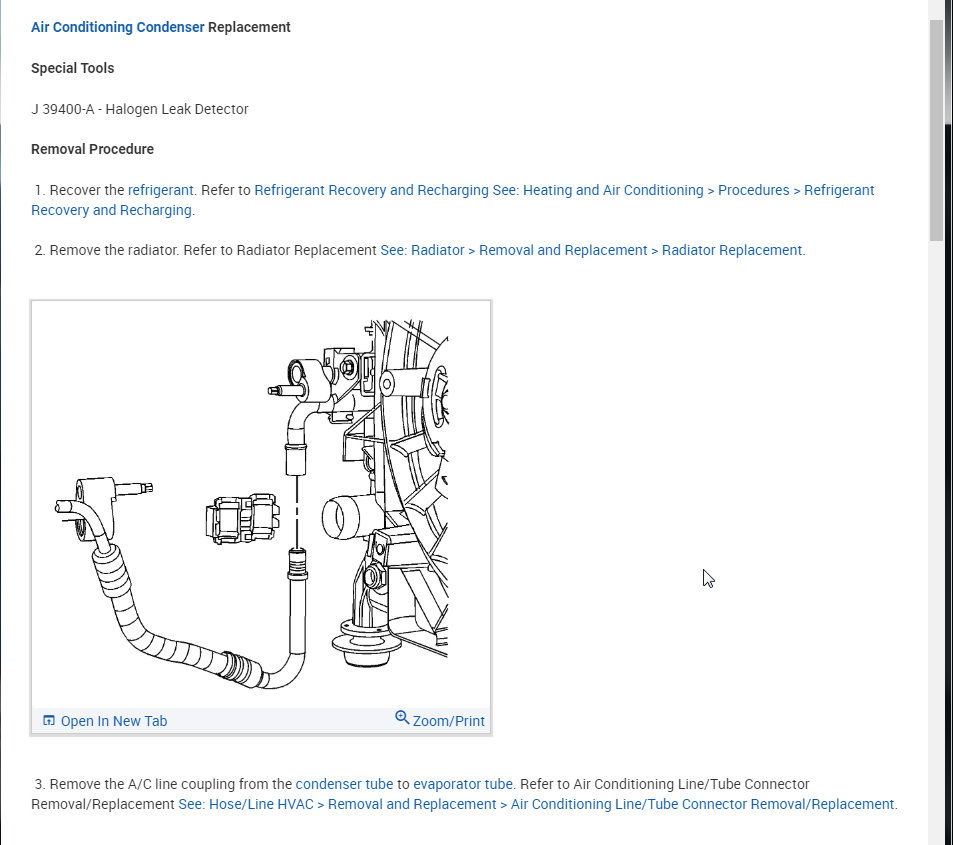 Air Conditioning Condenser Replacement

Special Tools

J 39400-A - Halogen Leak Detector

Removal Procedure

1. Recover the refrigerant. Refer to Refrigerant Recovery and Recharging See: Heating and Air Conditioning > Procedures > Refrigerant Recovery and Recharging.

2. Remove the radiator. Refer to Radiator Replacement See: Radiator > Removal and Replacement > Radiator Replacement.

Open In New Tab

Zoom/Print

3. Remove the A/C line coupling from the condenser tube to evaporator tube. Refer to Air Conditioning Line/Tube Connector Removal/Replacement See: Hose/Line HVAC > Removal and Replacement > Air Conditioning Line/Tube Connector Removal/Replacement.