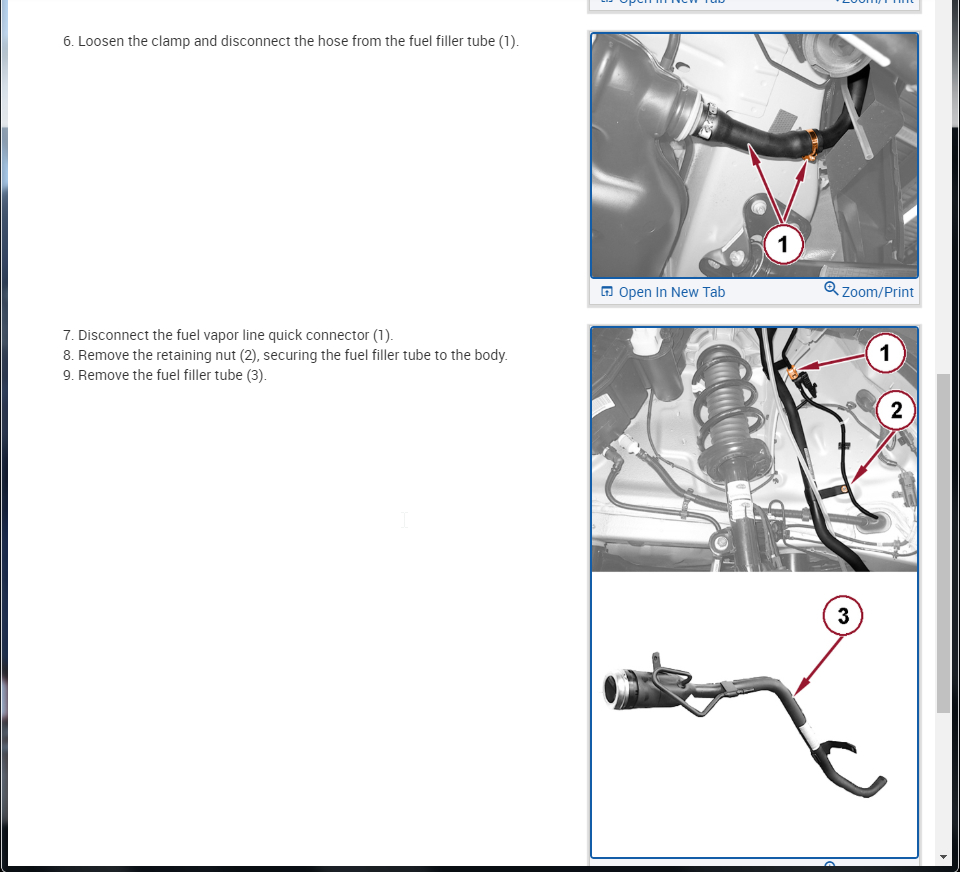 Open In New Tab Zoom/Print

6. Loosen the clamp and disconnect the hose from the fuel filler tube (1).

1

Open In New Tab Zoom/Print

7. Disconnect the fuel vapor line quick connector (1).
8. Remove the retaining nut (2), securing the fuel filler tube to the body.
9. Remove the fuel filler tube (3).

1

2

3