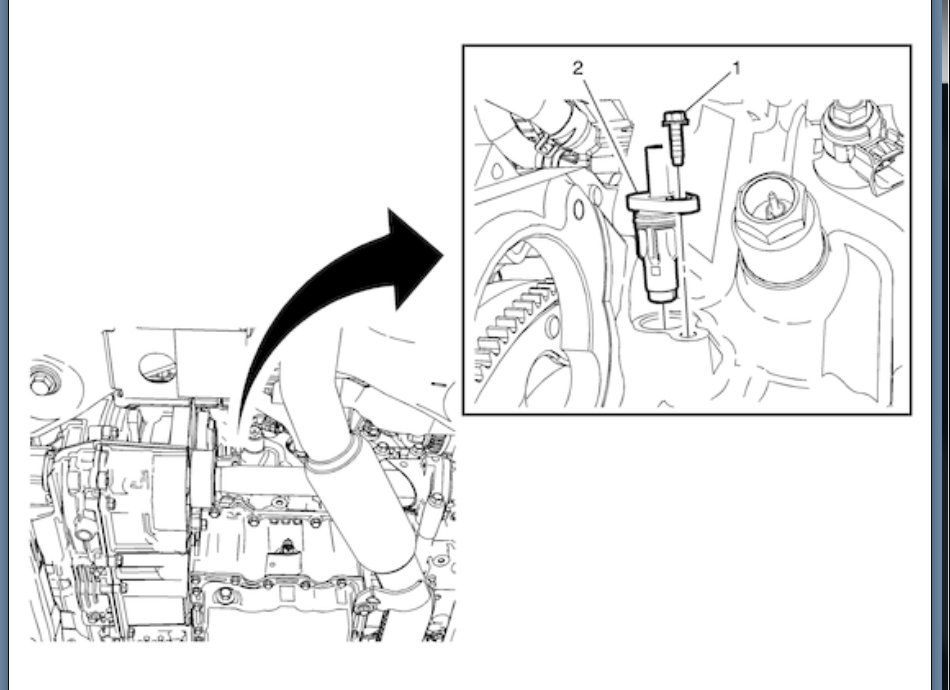 2
1