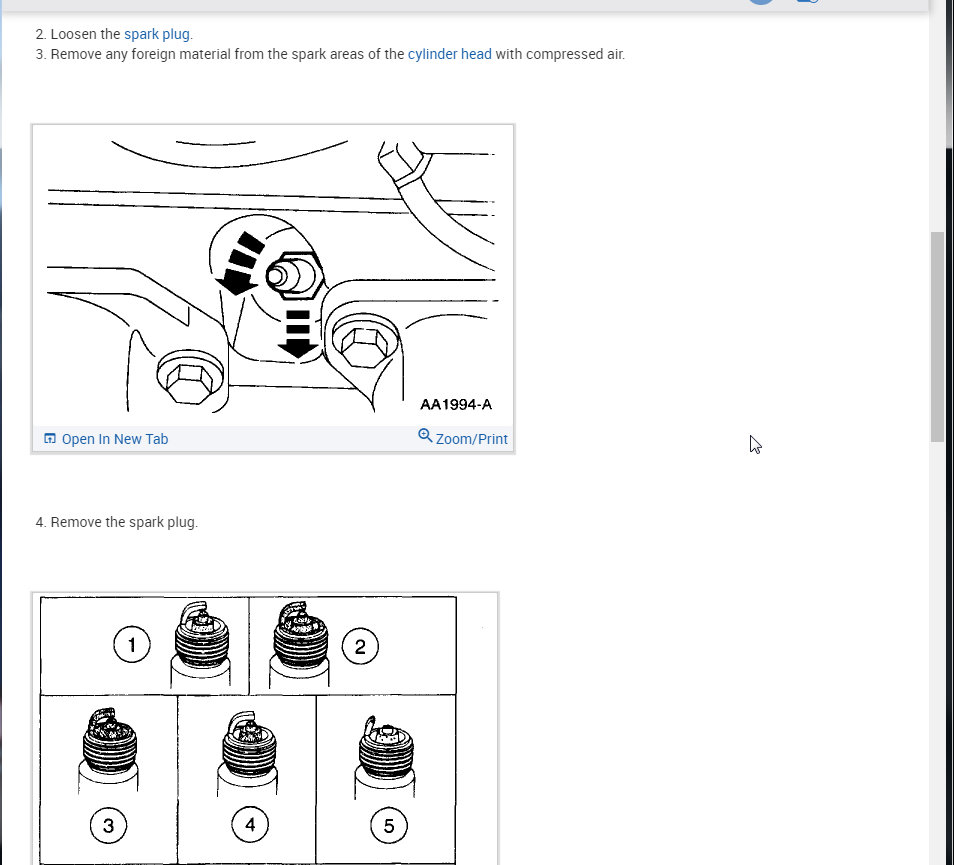 2. Loosen the spark plug.
3. Remove any foreign material from the spark areas of the cylinder head with compressed air.

AA1994-A

Open In New Tab

Zoom/Print

4. Remove the spark plug.

1

2

3

4

5