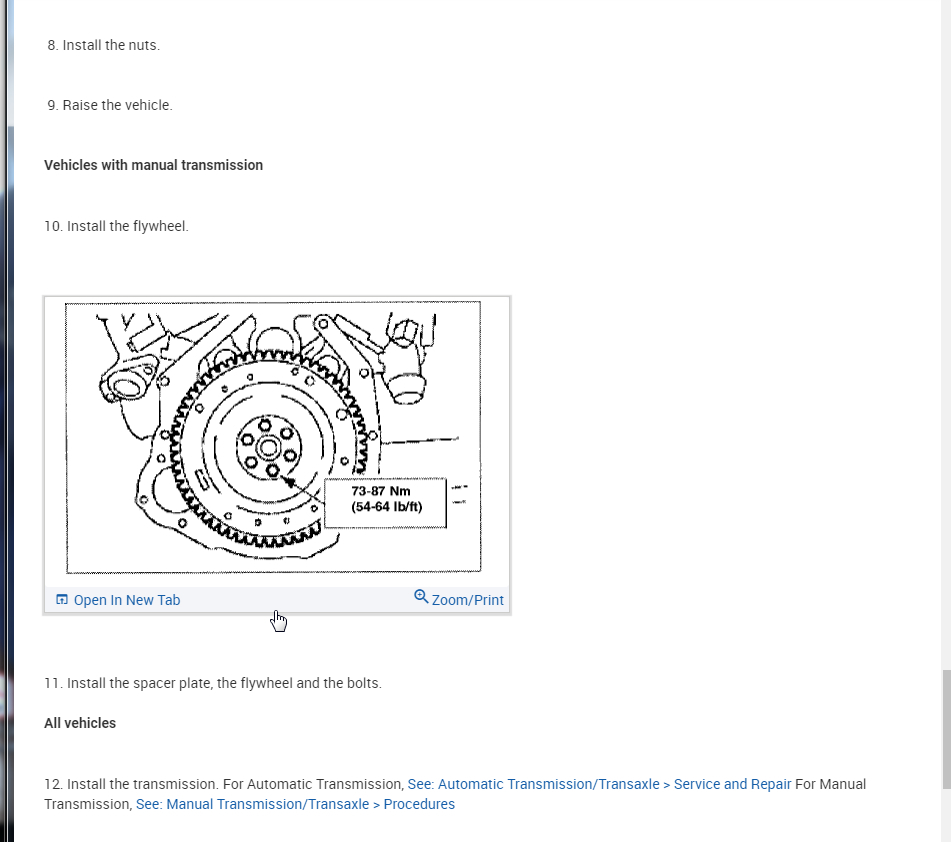 8. Install the nuts.

9. Raise the vehicle.

Vehicles with manual transmission

10. Install the flywheel.

73-87 Nm
(54-64 lb/ft)

Open In New Tab
Zoom/Print

11. Install the spacer plate, the flywheel and the bolts.

All vehicles

12. Install the transmission. For Automatic Transmission, See: Automatic Transmission/Transaxle > Service and Repair For Manual Transmission, See: Manual Transmission/Transaxle > Procedures