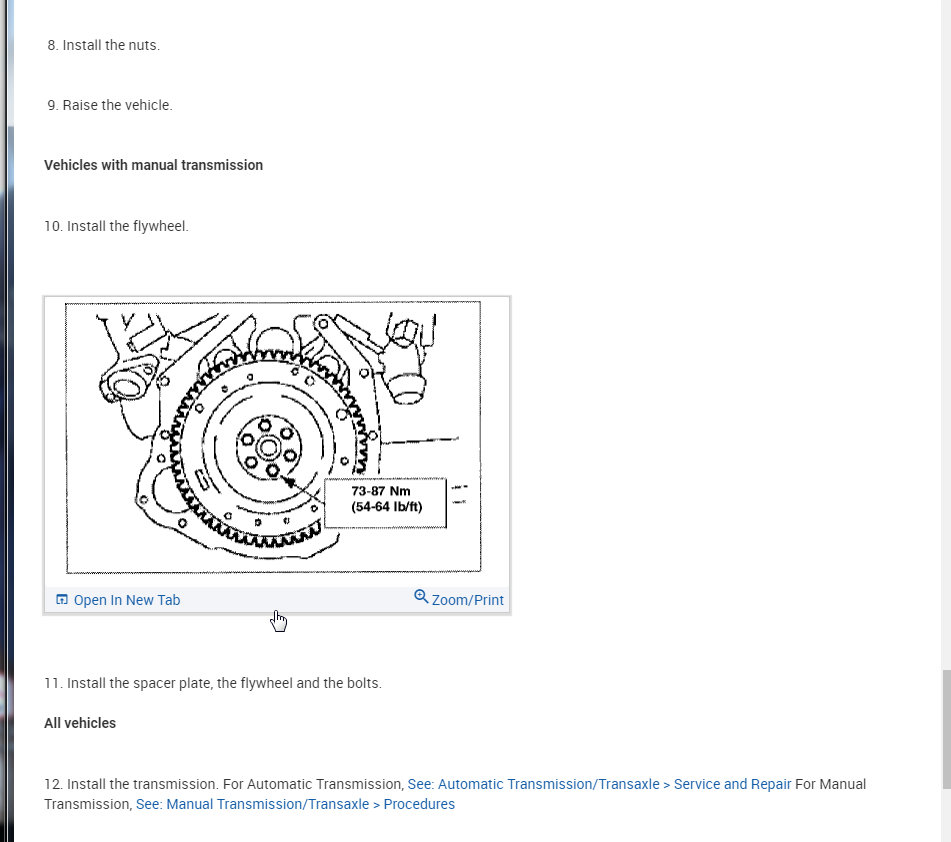 8. Install the nuts.

9. Raise the vehicle.

Vehicles with manual transmission

10. Install the flywheel.

73-87 Nm
(54-64 lb/ft)

Open In New Tab

Zoom/Print

11. Install the spacer plate, the flywheel and the bolts.

All vehicles

12. Install the transmission. For Automatic Transmission, See: Automatic Transmission/Transaxle > Service and Repair For Manual Transmission, See: Manual Transmission/Transaxle > Procedures