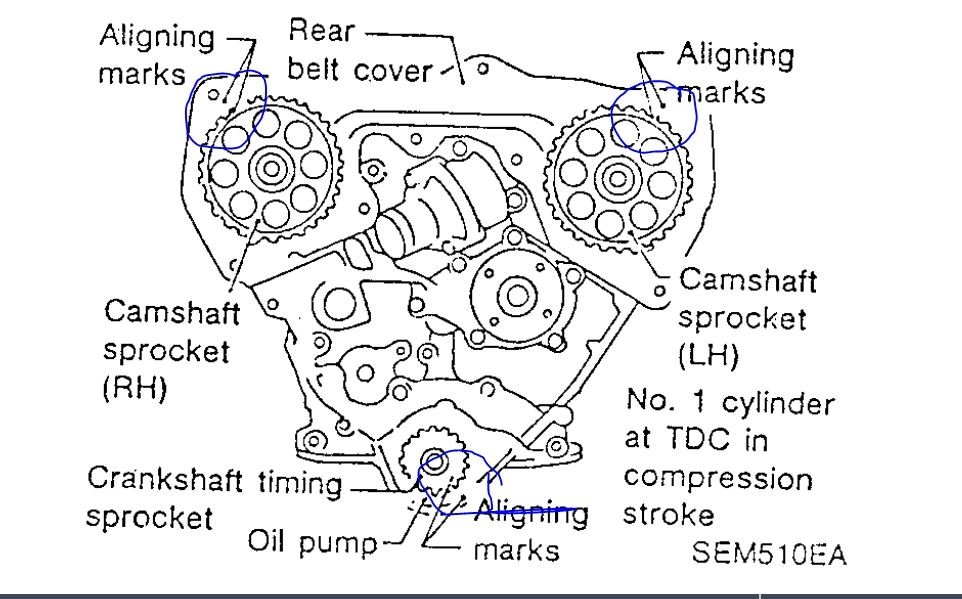 Aligning marks

Rear belt cover

Aligning marks

Camshaft sprocket (RH)

Camshaft sprocket (LH)

No. 1 cylinder at TDC in compression stroke

Crankshaft timing sprocket

Oil pump

Aligning marks

SEM510EA