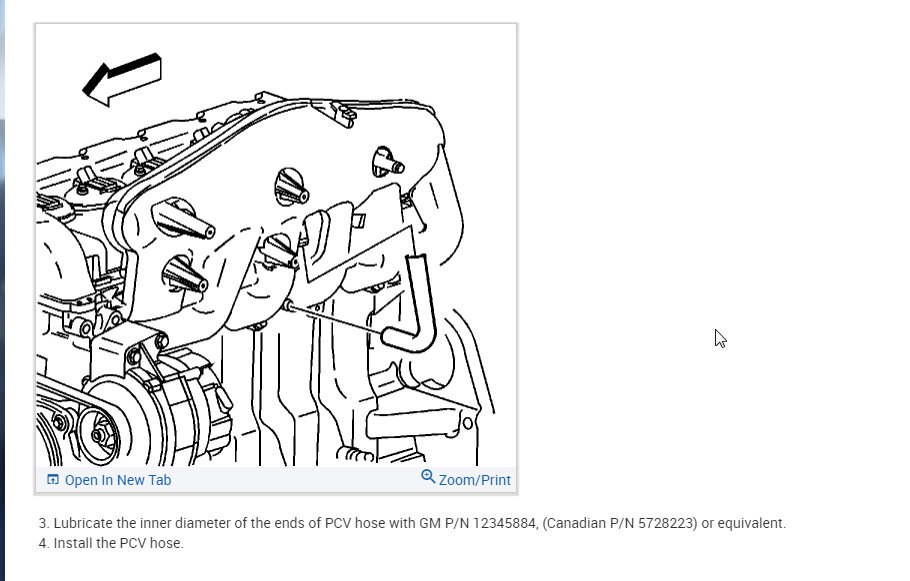 Open In New Tab

Zoom/Print

3. Lubricate the inner diameter of the ends of PCV hose with GM P/N 12345884, (Canadian P/N 5728223) or equivalent.
4. Install the PCV hose.